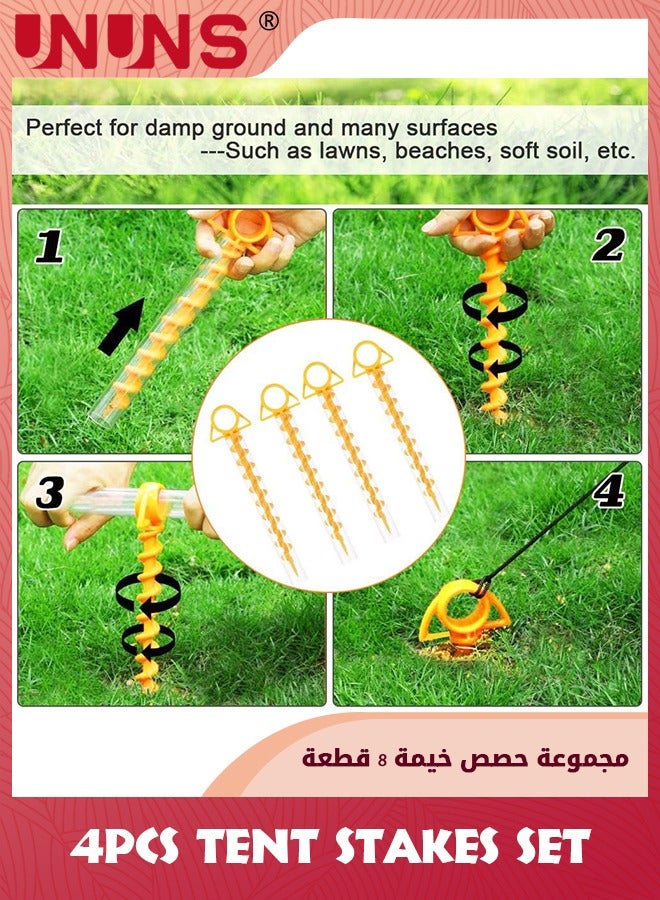 UNUNS®

Perfect for damp ground and many surfaces
---Such as lawns, beaches, soft soil, etc.

1

2

3

4

مجموعة حصص خيمة 8 قطعة

4PCS TENT STAKES SET