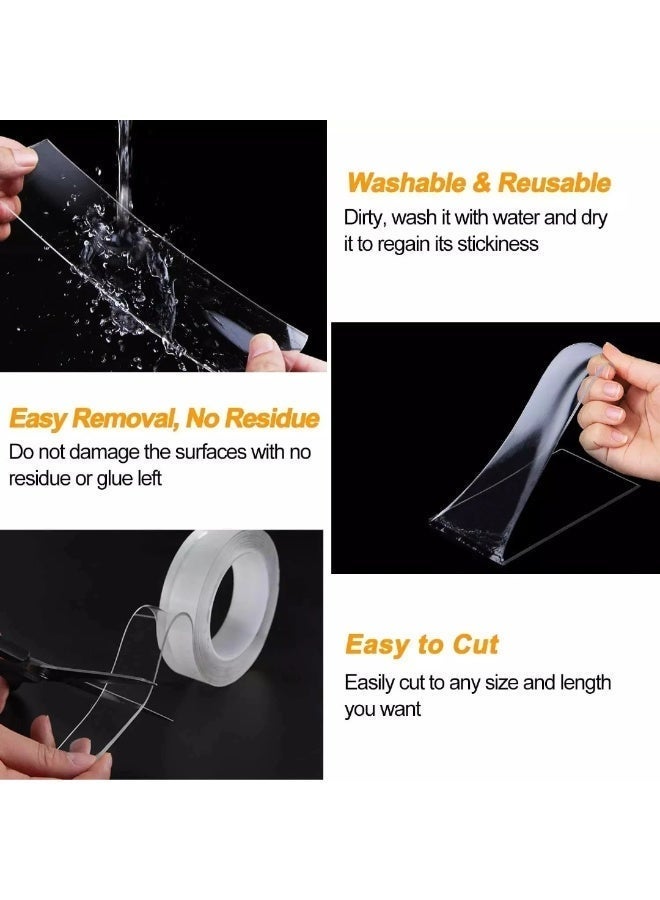 Washable & Reusable

Dirty, wash it with water and dry it to regain its stickiness

Easy Removal, No Residue

Do not damage the surfaces with no residue or glue left

Easy to Cut

Easily cut to any size and length you want