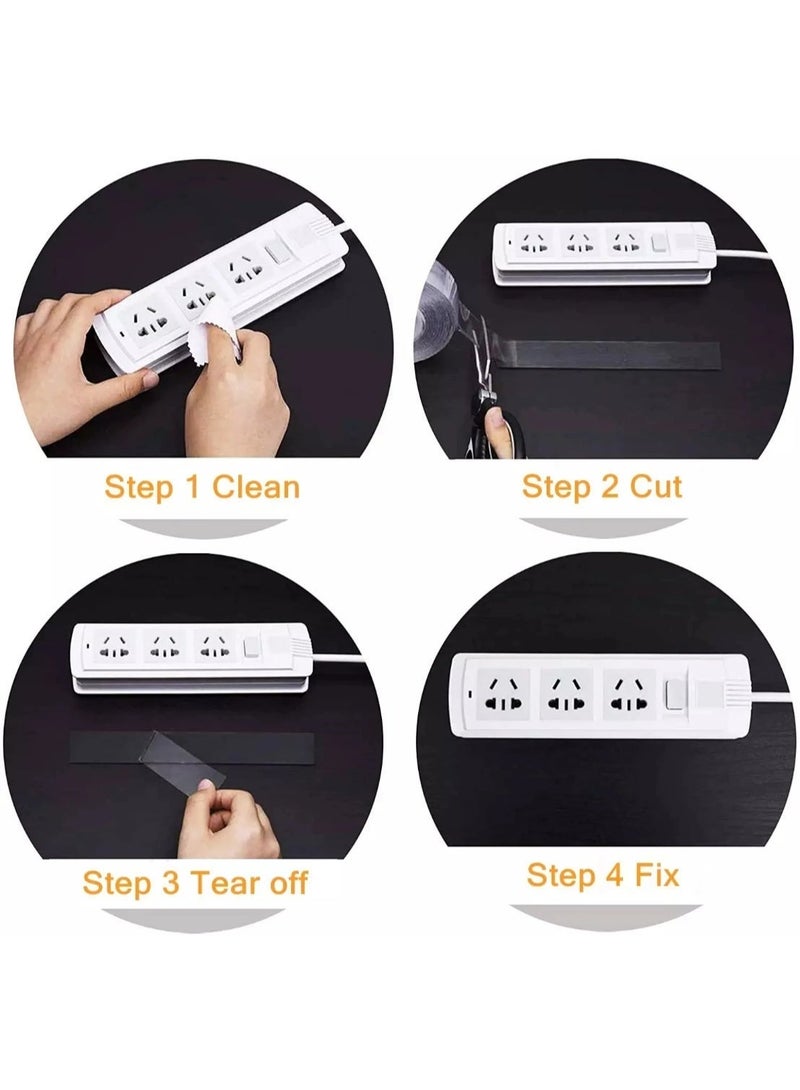 Step 1 Clean

Step 2 Cut

Step 3 Tear off

Step 4 Fix