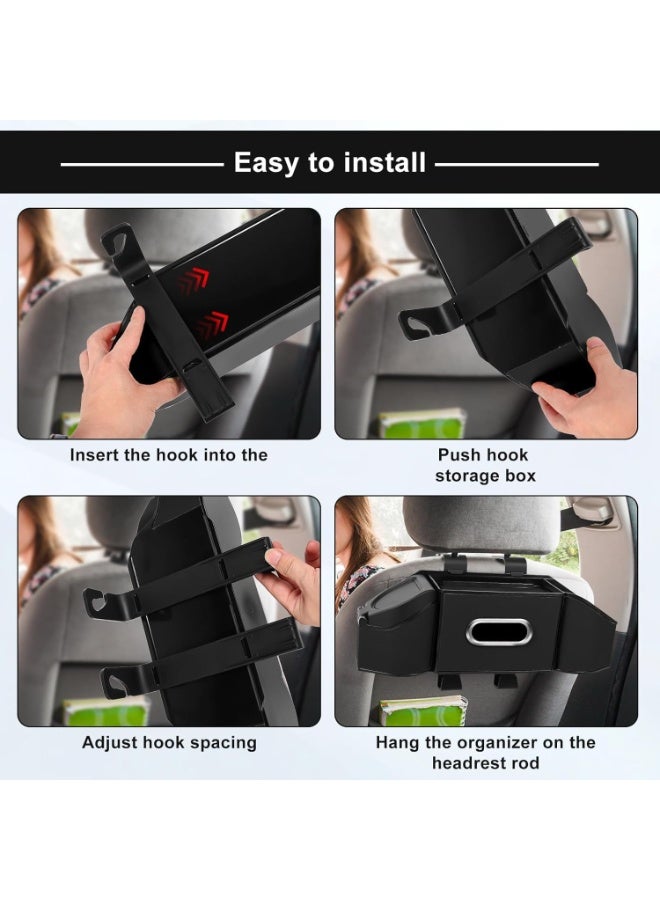 Easy to install

Insert the hook into the

Push hook storage box

Adjust hook spacing

Hang the organizer on the headrest rod