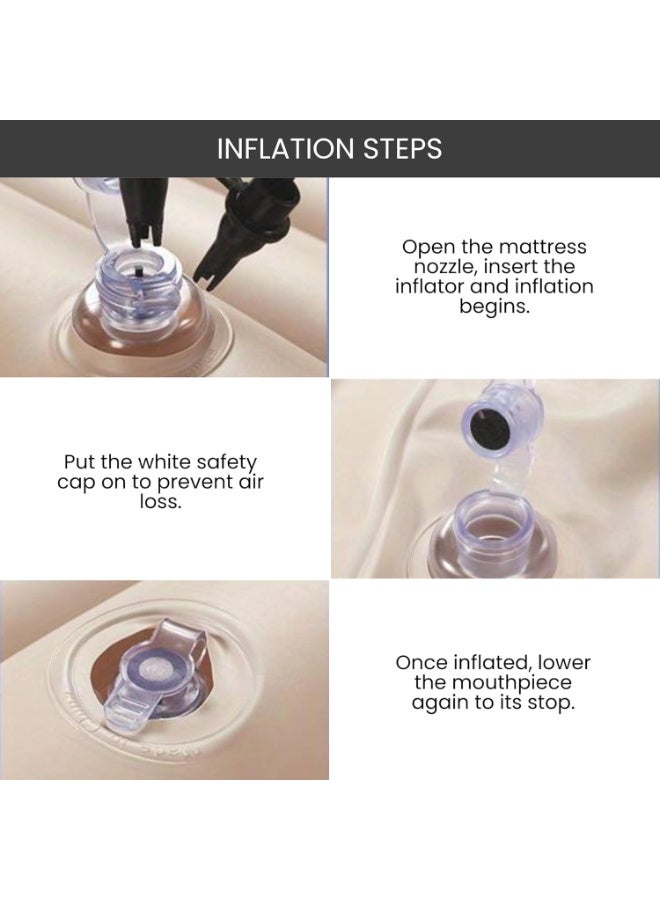 INFLATION STEPS

Open the mattress nozzle, insert the inflator and inflation begins.

Put the white safety cap on to prevent air loss.

Once inflated, lower the mouthpiece again to its stop.