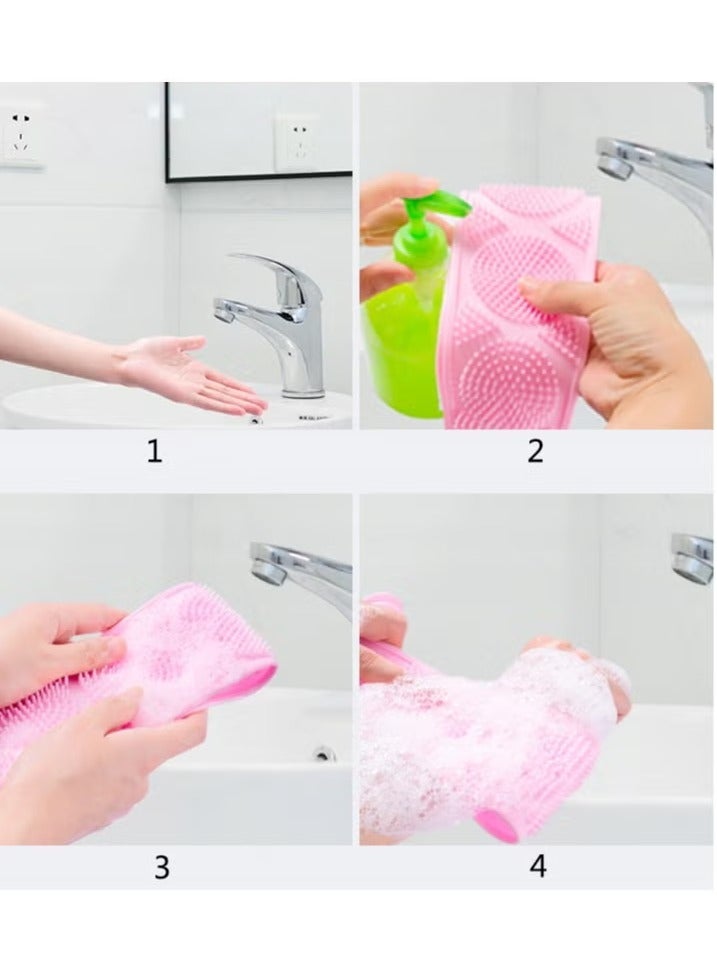 1

2

3

4