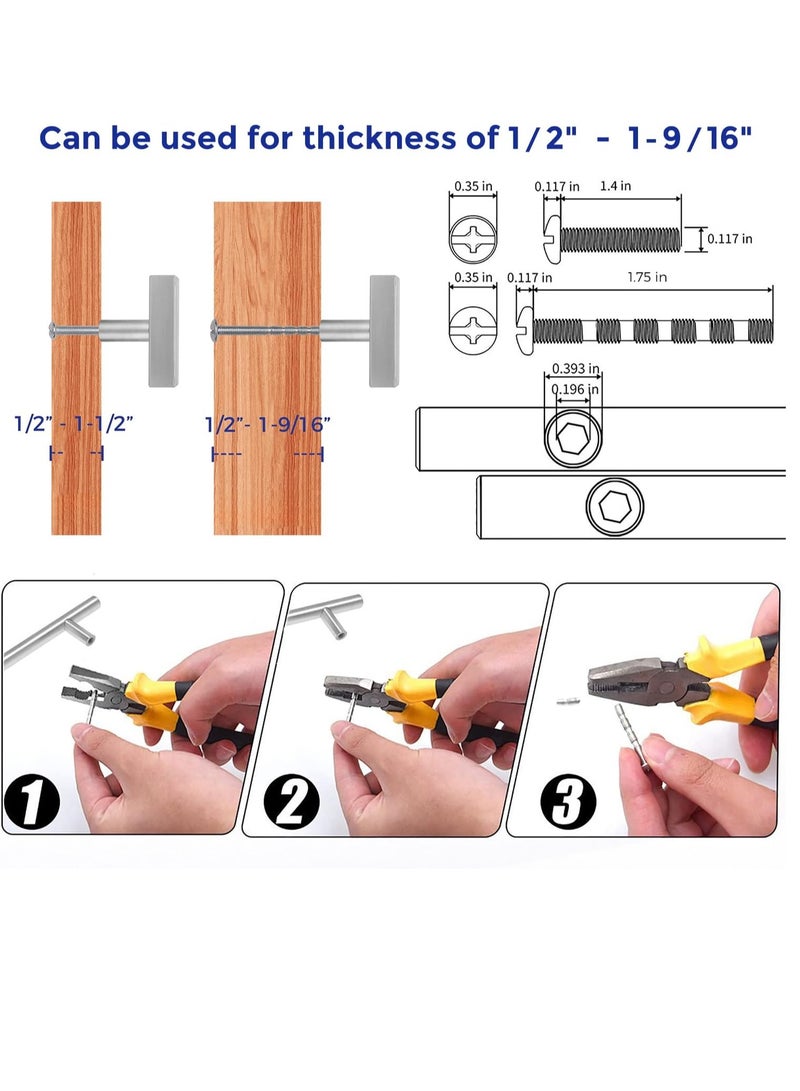 Can be used for thickness of 1/2" - 1-9/16"

1/2" - 1-1/2"

1/2"- 1-9/16"

0.35 in
0.117 in
1.4 in
0.117 in

0.35 in
0.117 in
1.75 in

0.393 in
0.196 in

1

2

3