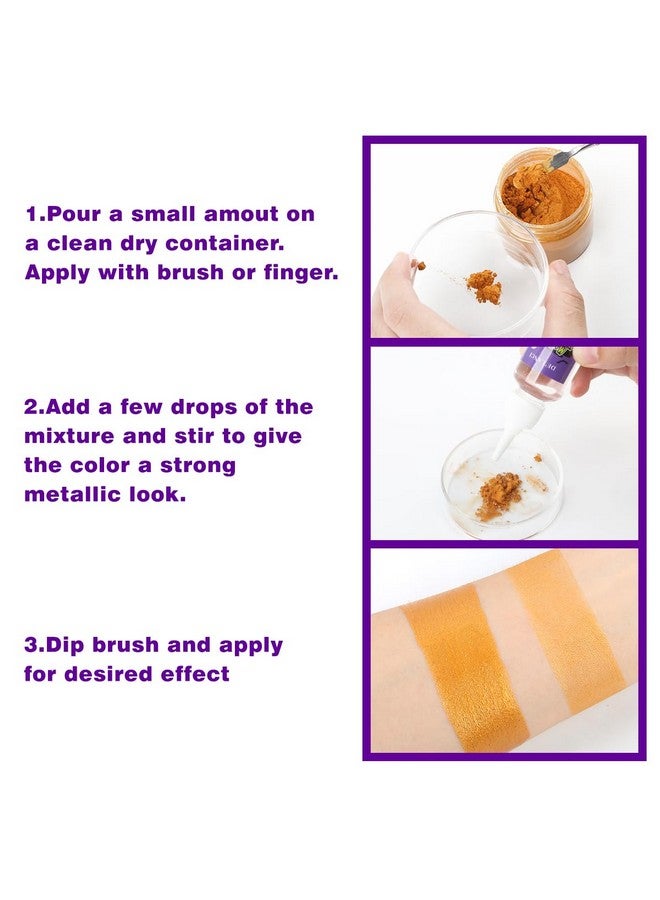 1.Pour a small amout on a clean dry container. Apply with brush or finger.

2.Add a few drops of the mixture and stir to give the color a strong metallic look.

3.Dip brush and apply for desired effect