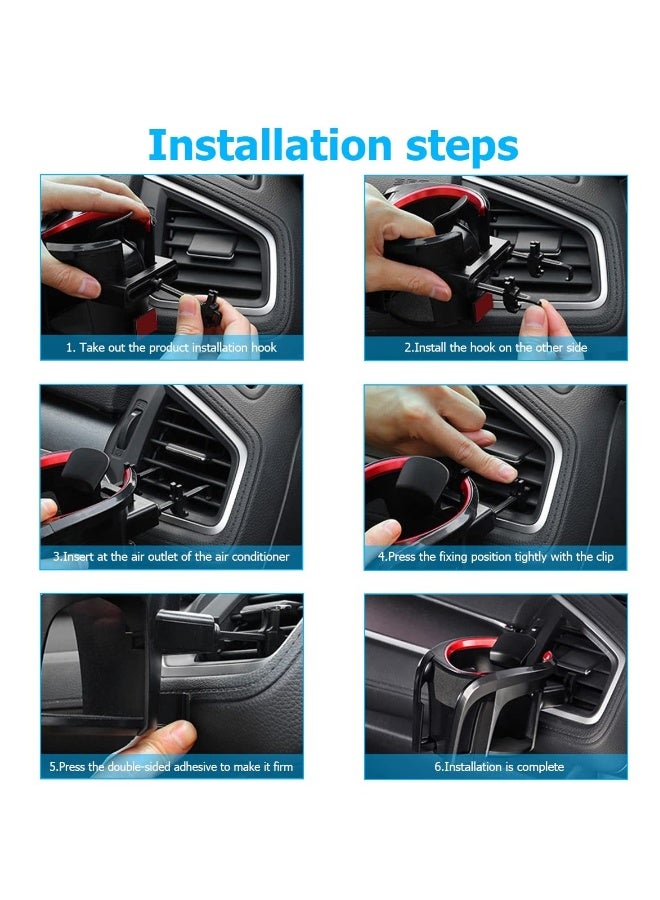 Installation steps

1. Take out the product installation hook

2.Install the hook on the other side

3.Insert at the air outlet of the air conditioner

4.Press the fixing position tightly with the clip

5.Press the double-sided adhesive to make it firm

6.Installation is complete