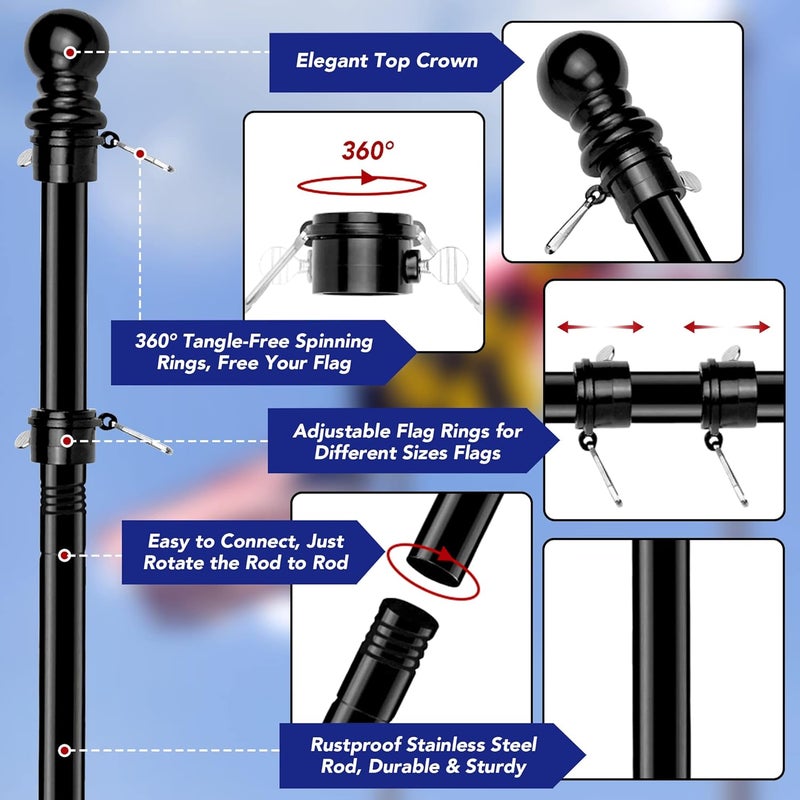 Elegant Top Crown

360°

360° Tangle-Free Spinning Rings, Free Your Flag

Adjustable Flag Rings for Different Sizes Flags

Easy to Connect, Just Rotate the Rod to Rod

Rustproof Stainless Steel Rod, Durable & Sturdy