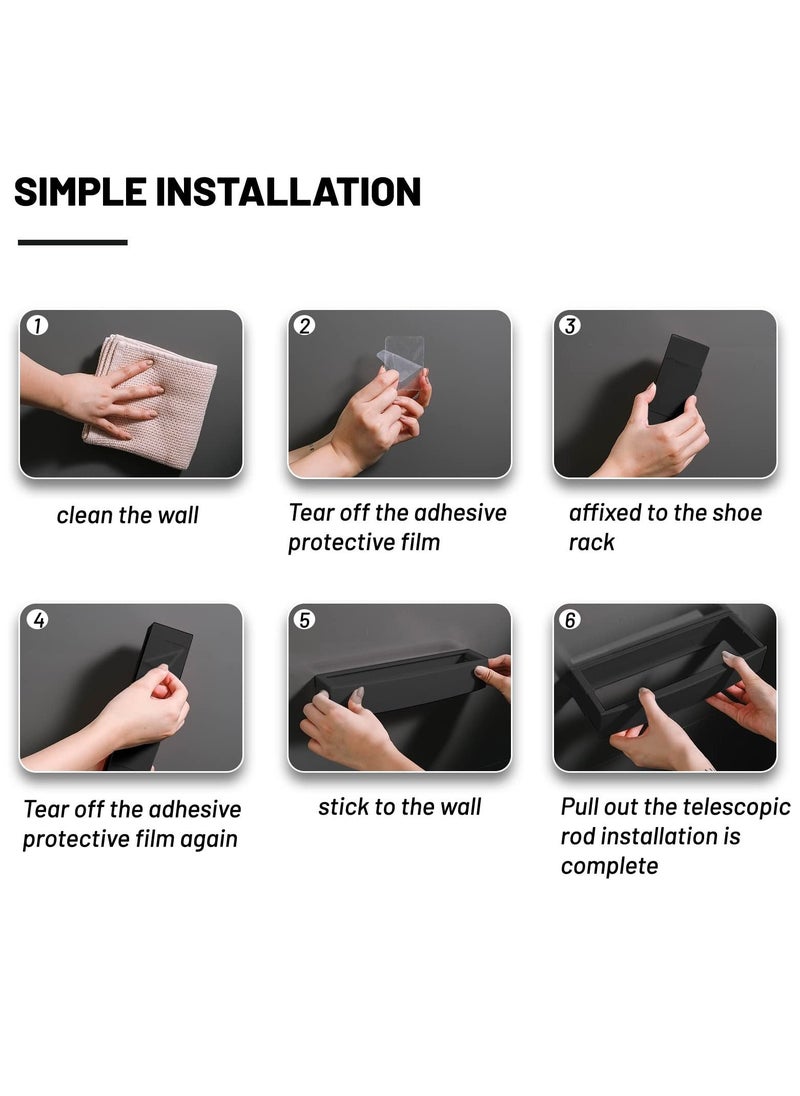 SIMPLE INSTALLATION

1

clean the wall

2

Tear off the adhesive protective film

3

affixed to the shoe rack

4

Tear off the adhesive protective film again

5

stick to the wall

6

Pull out the telescopic rod installation is complete