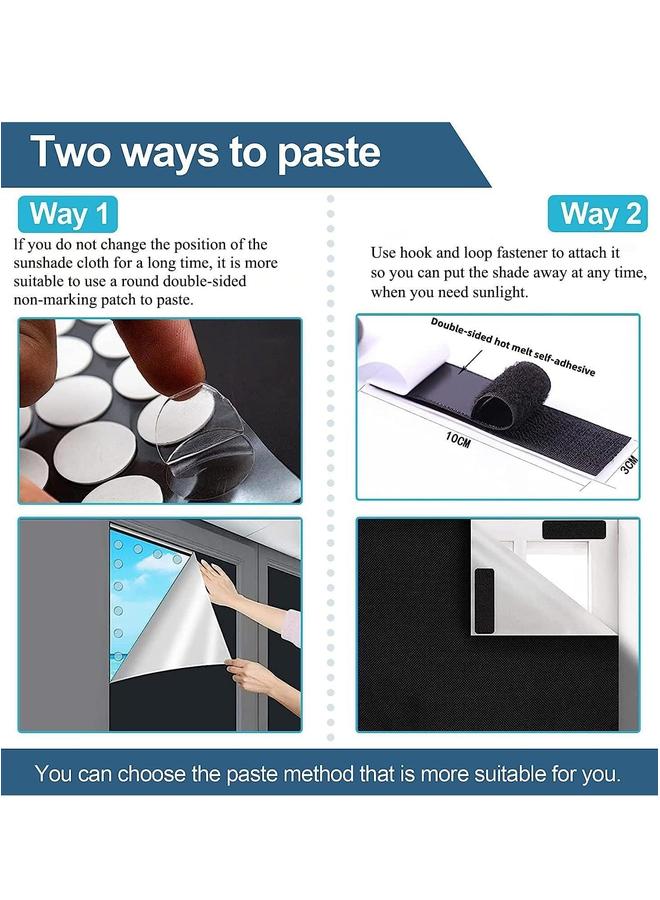 Two ways to paste

Way 1

If you do not change the position of the sunshade cloth for a long time, it is more suitable to use a round double-sided non-marking patch to paste.

Way 2

Use hook and loop fastener to attach it so you can put the shade away at any time, when you need sunlight.

Double-sided hot melt self-adhesive

10CM

3CM

You can choose the paste method that is more suitable for you.