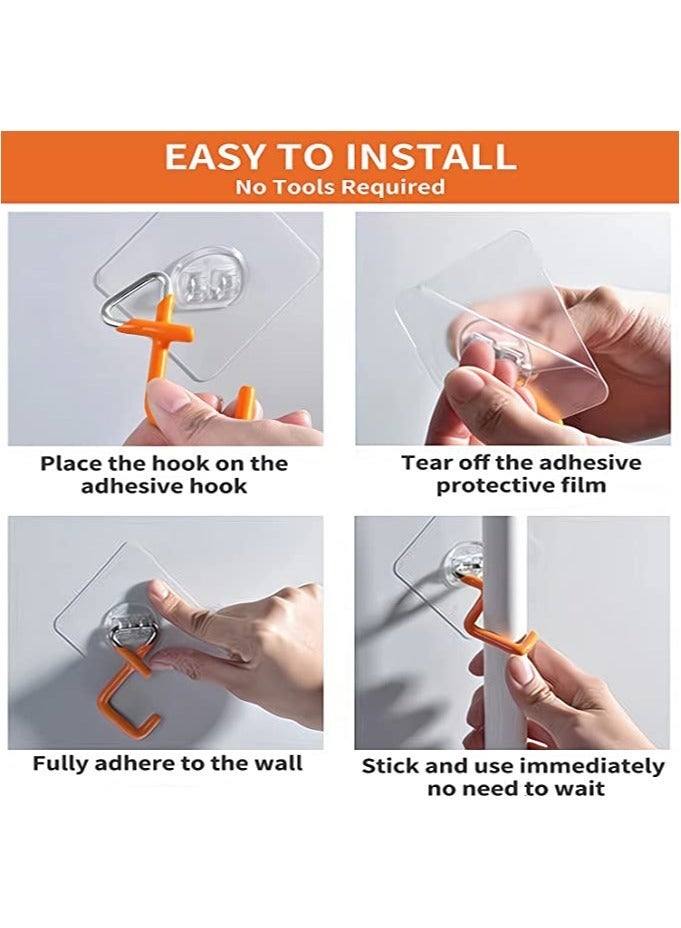 EASY TO INSTALL
No Tools Required

Place the hook on the adhesive hook

Tear off the adhesive protective film

Fully adhere to the wall

Stick and use immediately no need to wait