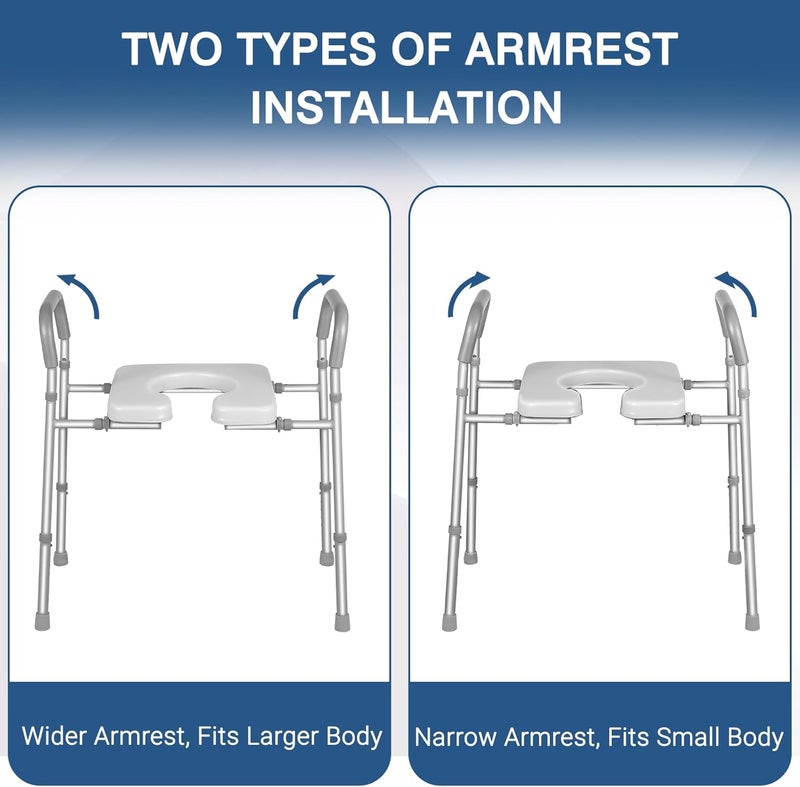 TWO TYPES OF ARMREST INSTALLATION

Wider Armrest, Fits Larger Body

Narrow Armrest, Fits Small Body