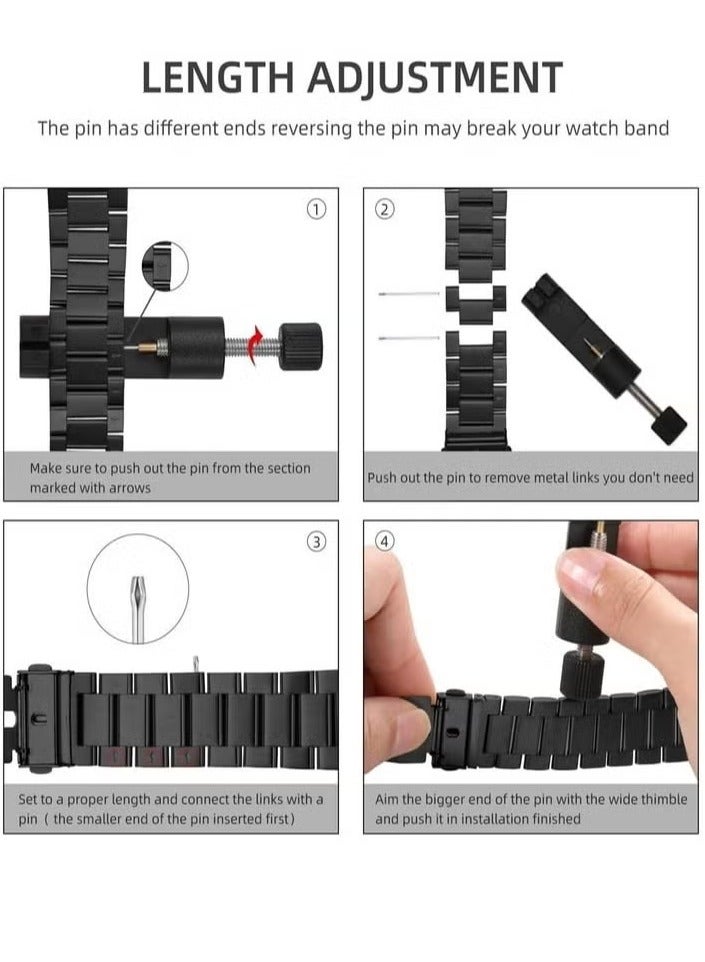 LENGTH ADJUSTMENT

The pin has different ends reversing the pin may break your watch band

①

Make sure to push out the pin from the section marked with arrows

②

Push out the pin to remove metal links you don't need

③

Set to a proper length and connect the links with a pin ( the smaller end of the pin inserted first)

④

Aim the bigger end of the pin with the wide thimble and push it in installation finished