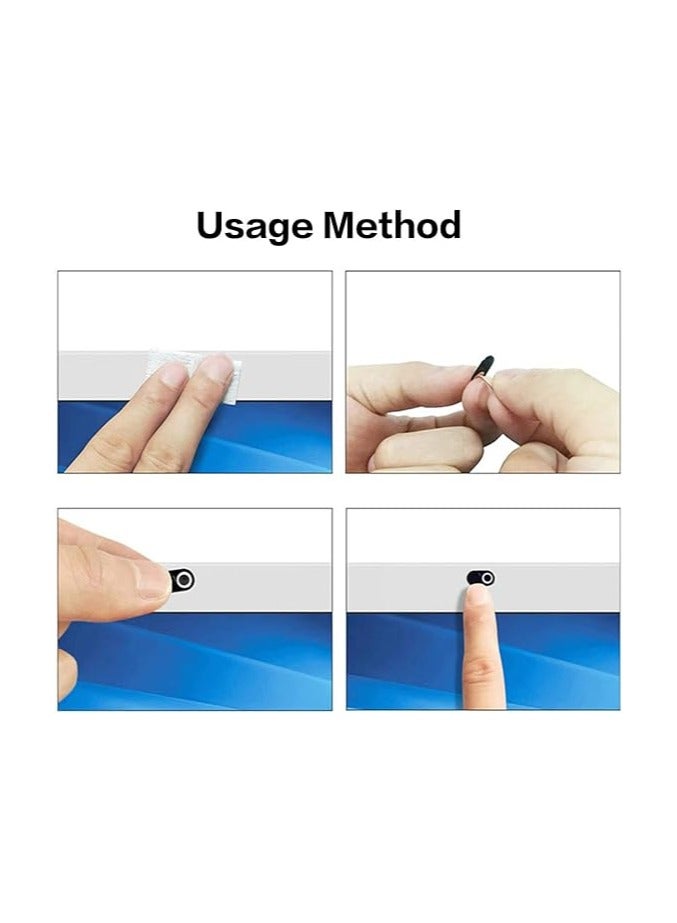 Usage Method