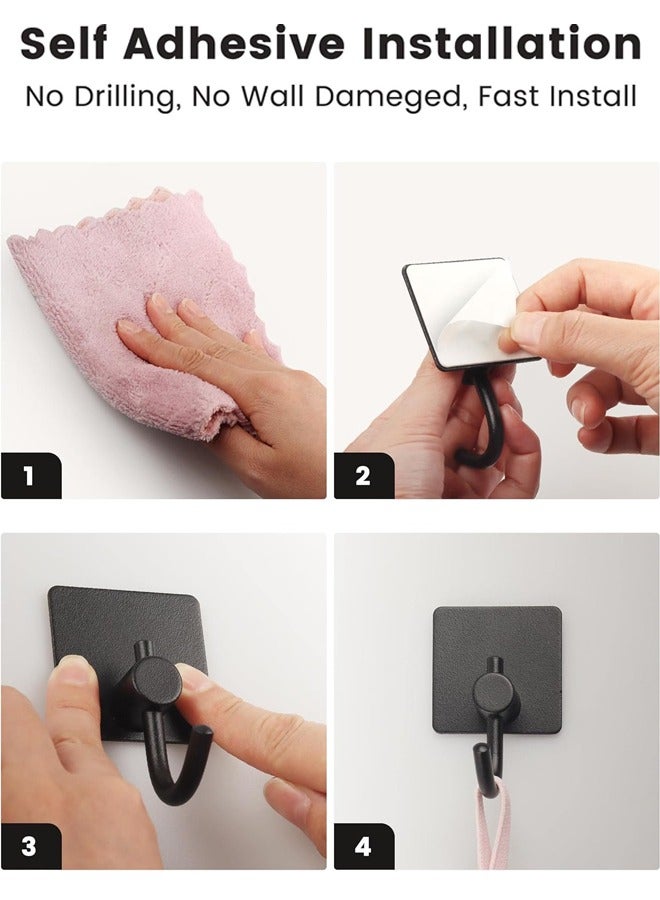 Self Adhesive Installation
No Drilling, No Wall Dameged, Fast Install

1

2

3

4