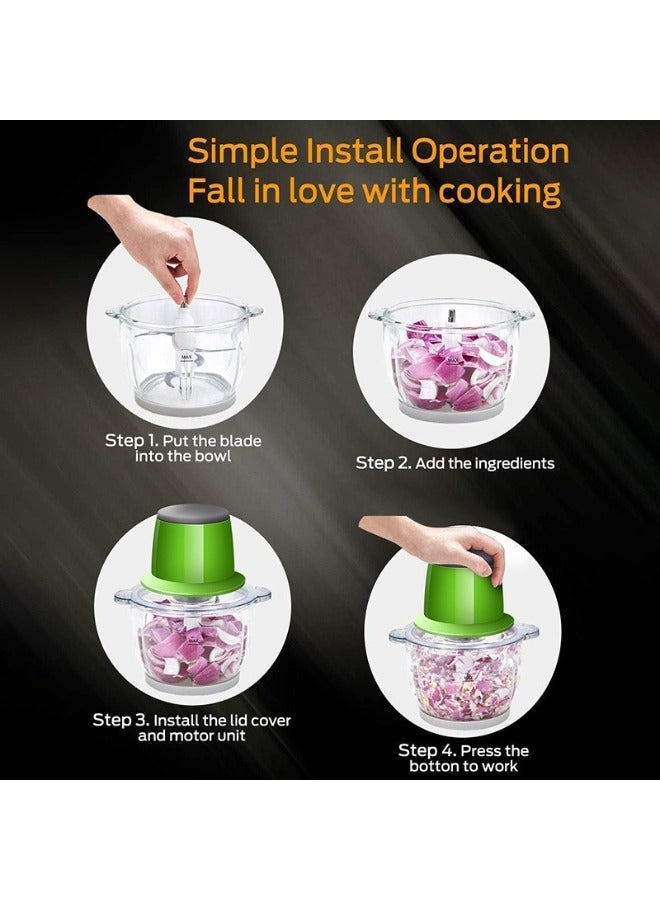 Simple Install Operation
Fall in love with cooking

MAX

Step 1. Put the blade into the bowl

MAX

Step 2. Add the ingredients

Step 3. Install the lid cover and motor unit

Step 4. Press the botton to work