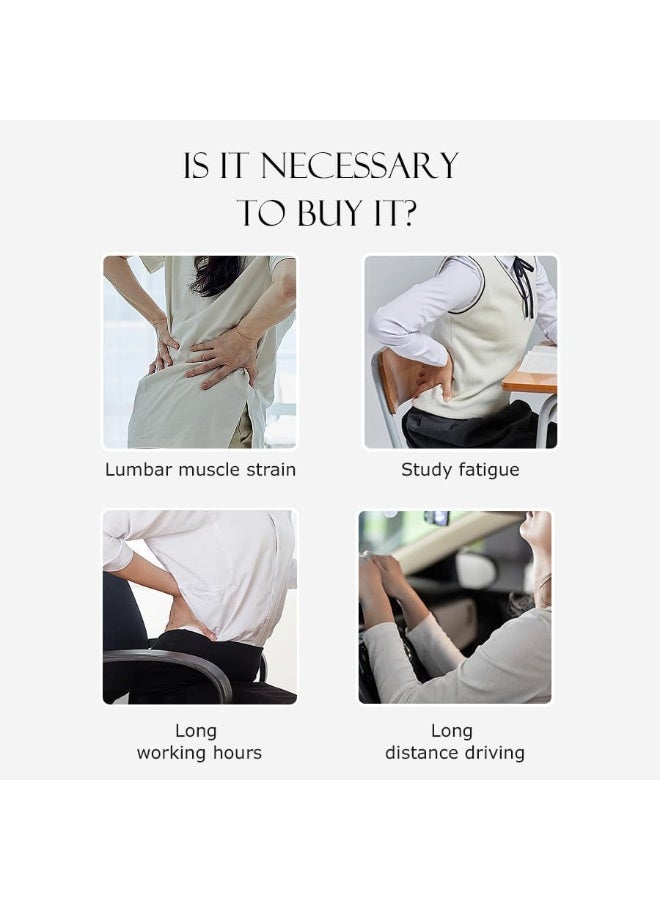 IS IT NECESSARY
TO BUY IT?

Lumbar muscle strain

Study fatigue

Long
working hours

Long
distance driving