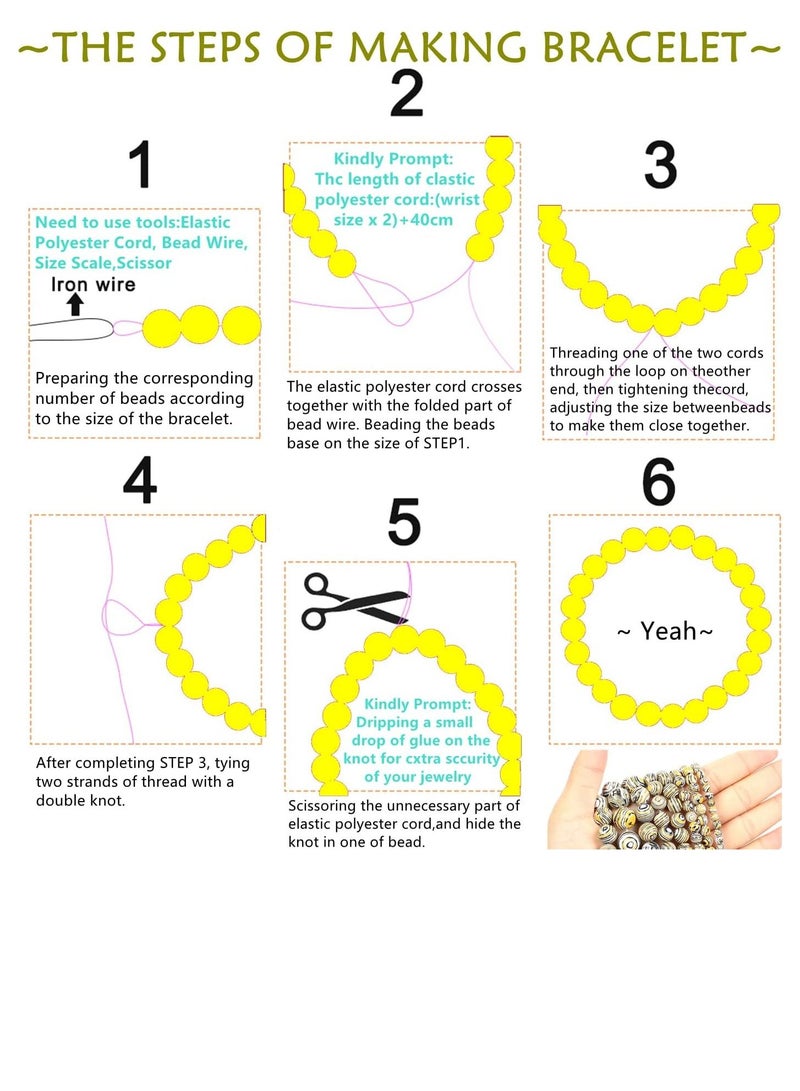 ~THE STEPS OF MAKING BRACELET~

1

Need to use tools:Elastic Polyester Cord, Bead Wire, Size Scale,Scissor

Iron wire

Preparing the corresponding number of beads according to the size of the bracelet.

2

Kindly Prompt: Thc length of clastic polyester cord:(wrist size x 2)+40cm

The elastic polyester cord crosses together with the folded part of bead wire. Beading the beads base on the size of STEP1.

3

Threading one of the two cords through the loop on theother end, then tightening thecord, adjusting the size betweenbeads to make them close together.

4

After completing STEP 3, tying two strands of thread with a double knot.

5

Kindly Prompt: Dripping a small drop of glue on the knot for cxtra sccurity of your jewelry

Scissoring the unnecessary part of elastic polyester cord,and hide the knot in one of bead.

6

~ Yeah~