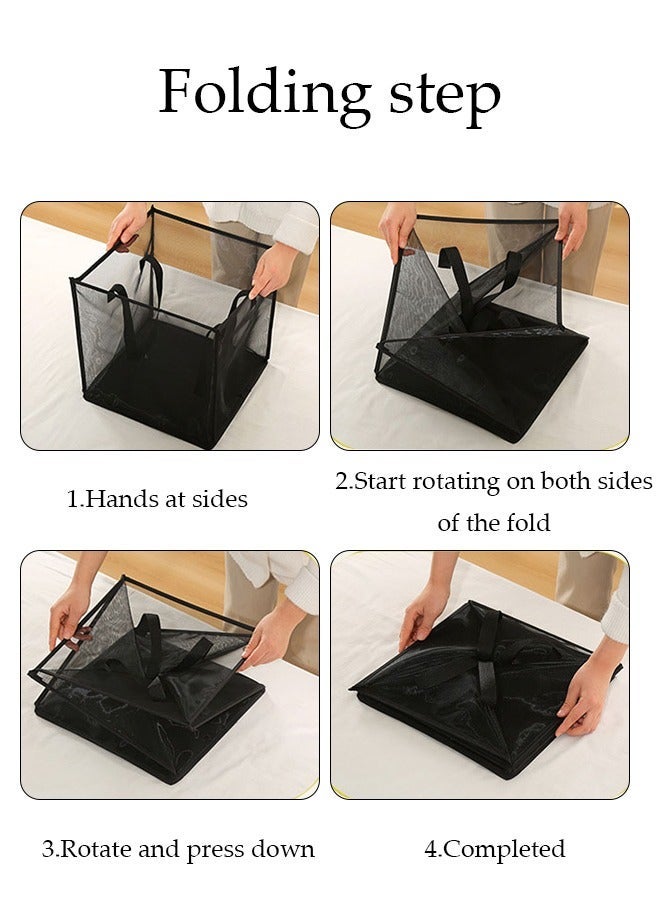 Folding step

1.Hands at sides

2.Start rotating on both sides of the fold

3.Rotate and press down

4.Completed