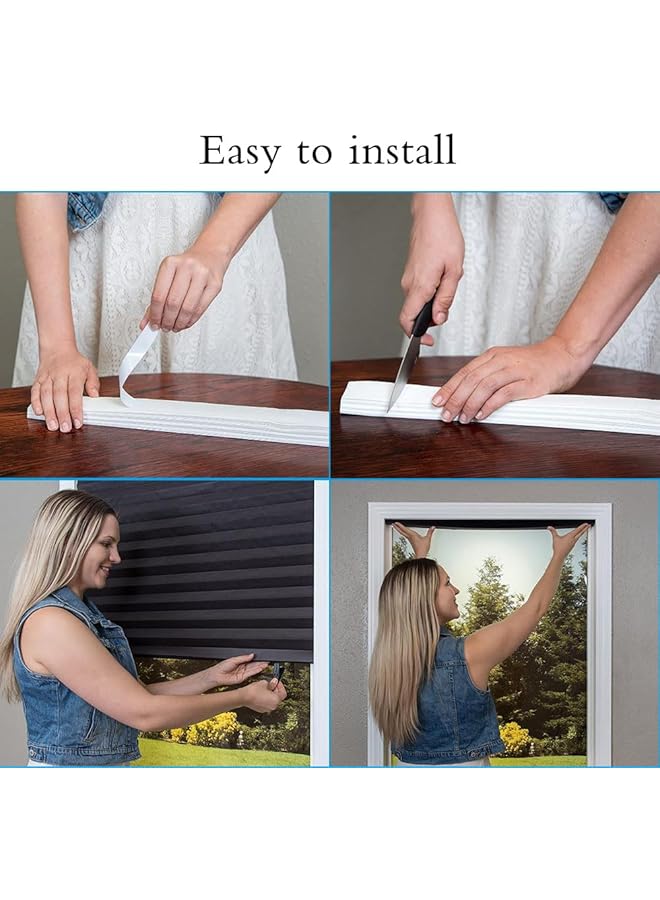 Easy to install