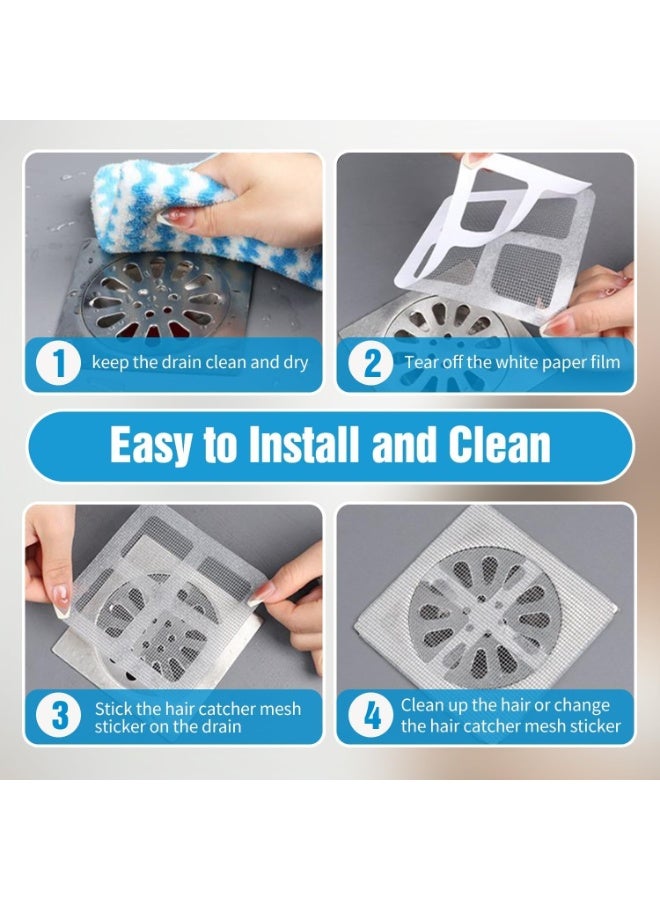 1 keep the drain clean and dry

2 Tear off the white paper film

Easy to Install and Clean

3 Stick the hair catcher mesh sticker on the drain

4 Clean up the hair or change the hair catcher mesh sticker