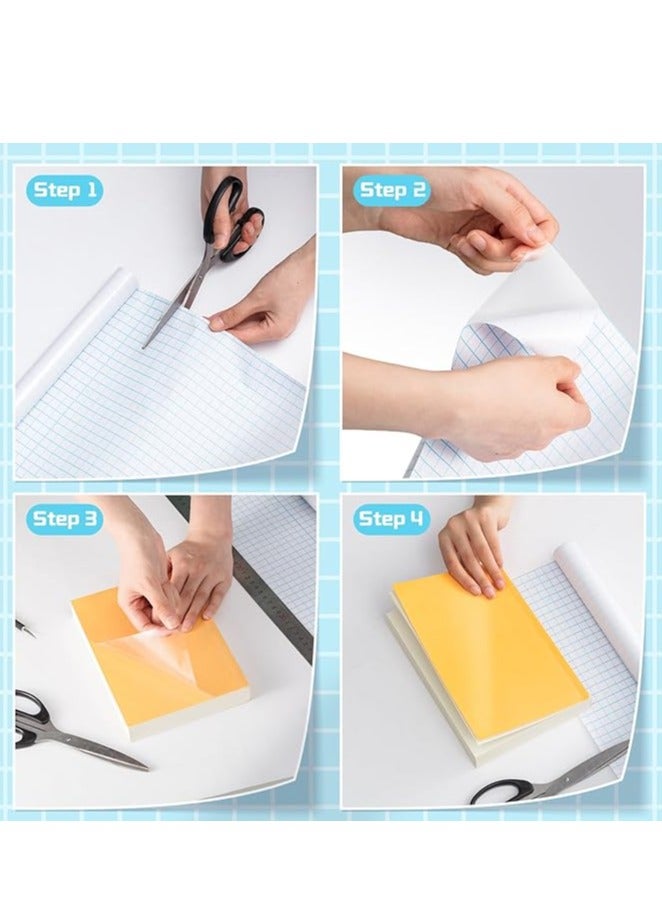 Step 1

Step 2

Step 3

Step 4