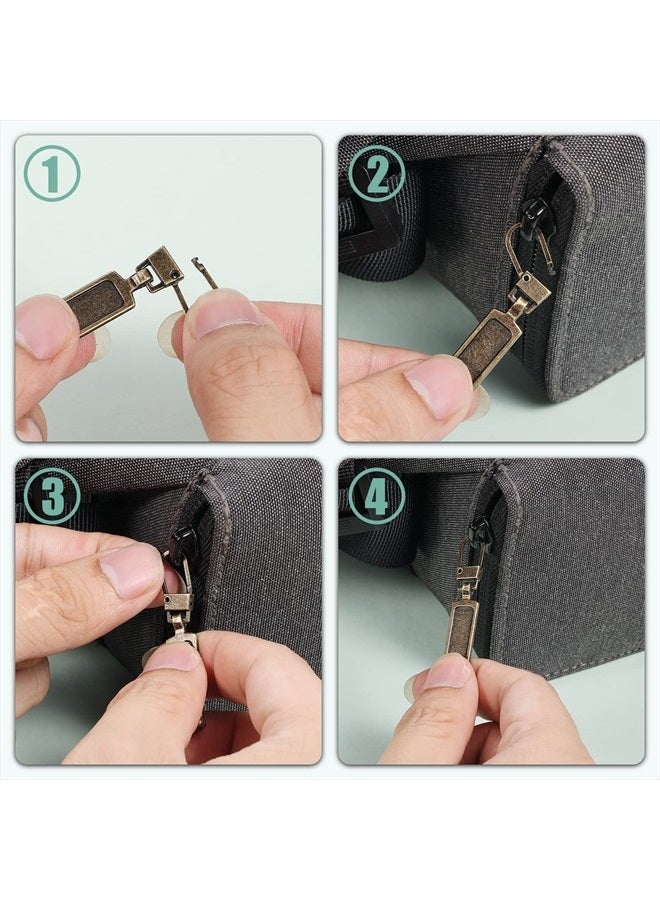 1
2
3
4