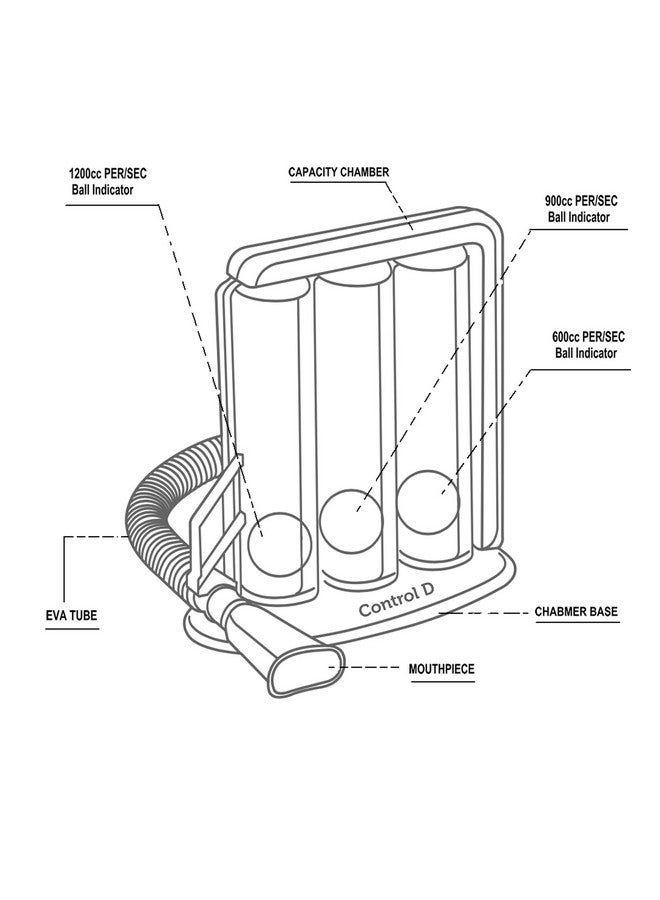 1200cc PER/SEC
Ball Indicator

CAPACITY CHAMBER

900cc PER/SEC
Ball Indicator

600cc PER/SEC
Ball Indicator

EVA TUBE

Control D

CHABMER BASE

MOUTHPIECE