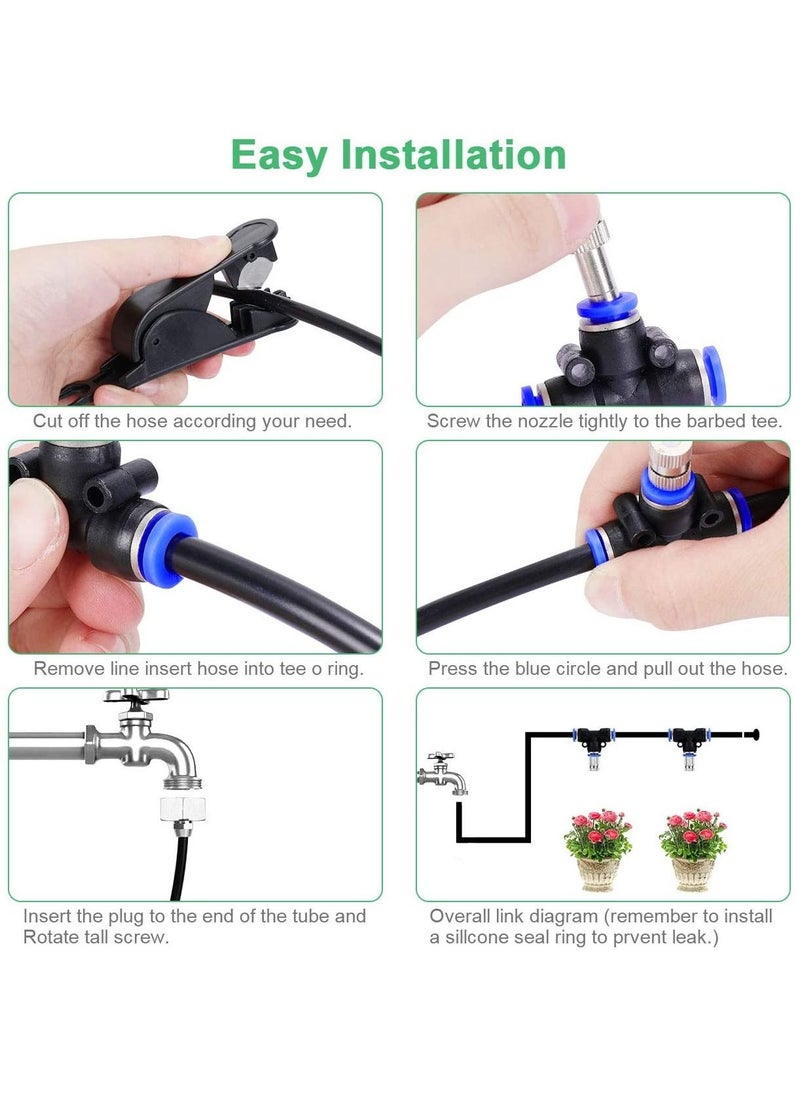 Easy Installation

Cut off the hose according your need.

Screw the nozzle tightly to the barbed tee.

Remove line insert hose into tee o ring.

Press the blue circle and pull out the hose.

Insert the plug to the end of the tube and Rotate tall screw.

Overall link diagram (remember to install a sillcone seal ring to prvent leak.)