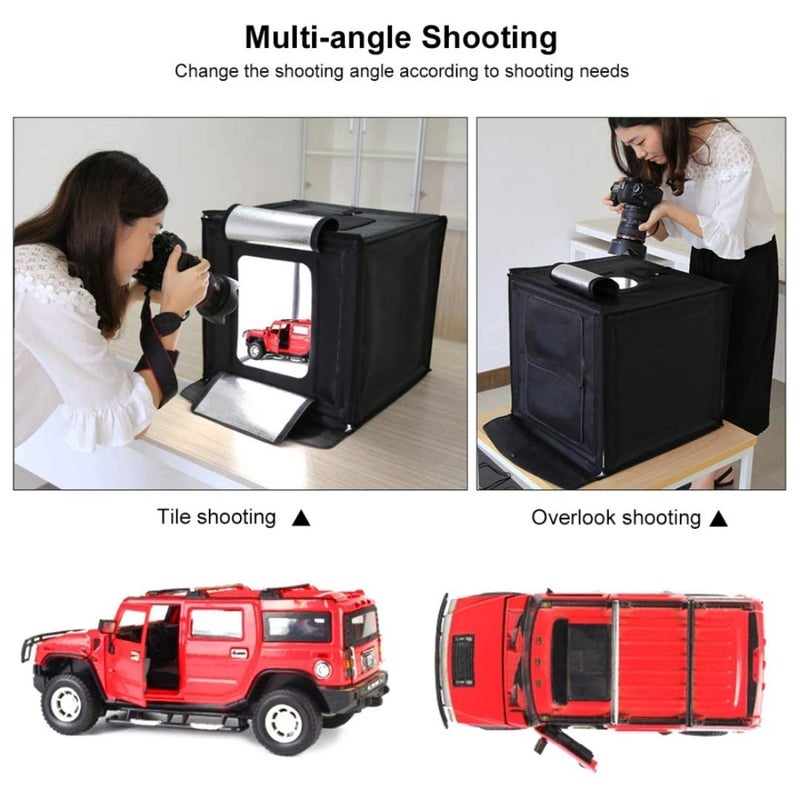 Multi-angle Shooting

Change the shooting angle according to shooting needs

Tile shooting ▲

Overlook shooting ▲