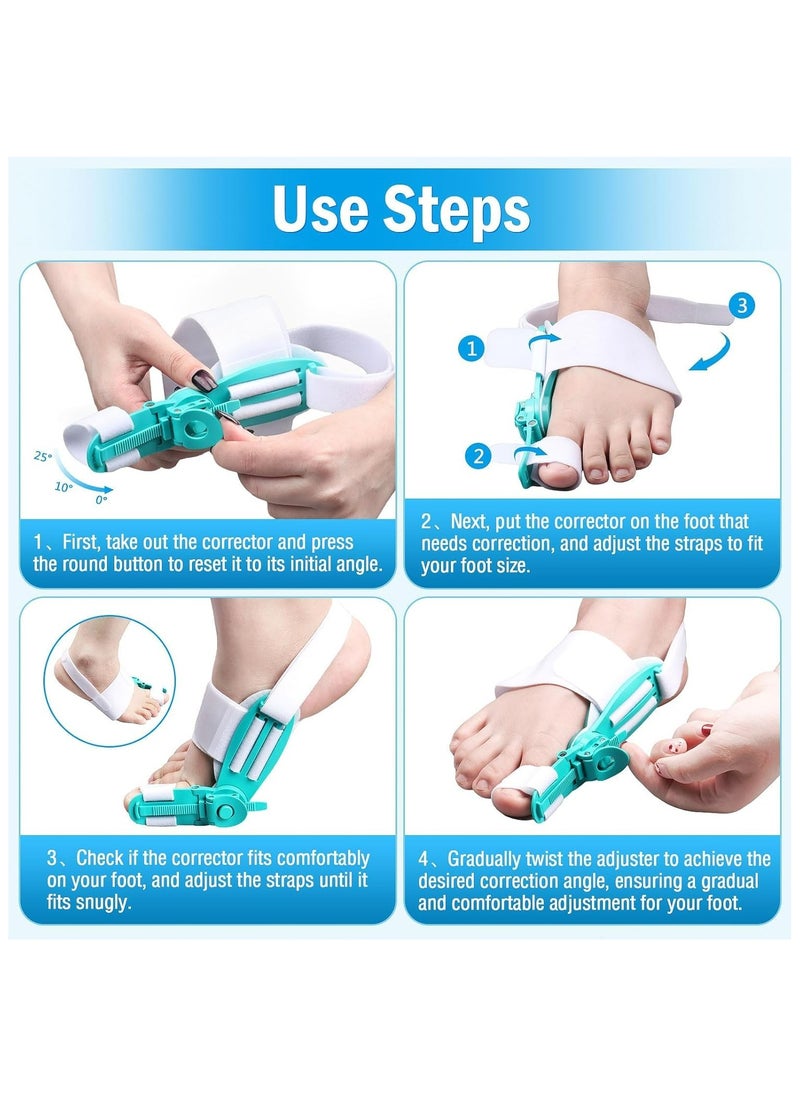 Use Steps

25°
10°
0°

1、First, take out the corrector and press the round button to reset it to its initial angle.

1
2
3

2、Next, put the corrector on the foot that needs correction, and adjust the straps to fit your foot size.

3、Check if the corrector fits comfortably on your foot, and adjust the straps until it fits snugly.

4、Gradually twist the adjuster to achieve the desired correction angle, ensuring a gradual and comfortable adjustment for your foot.