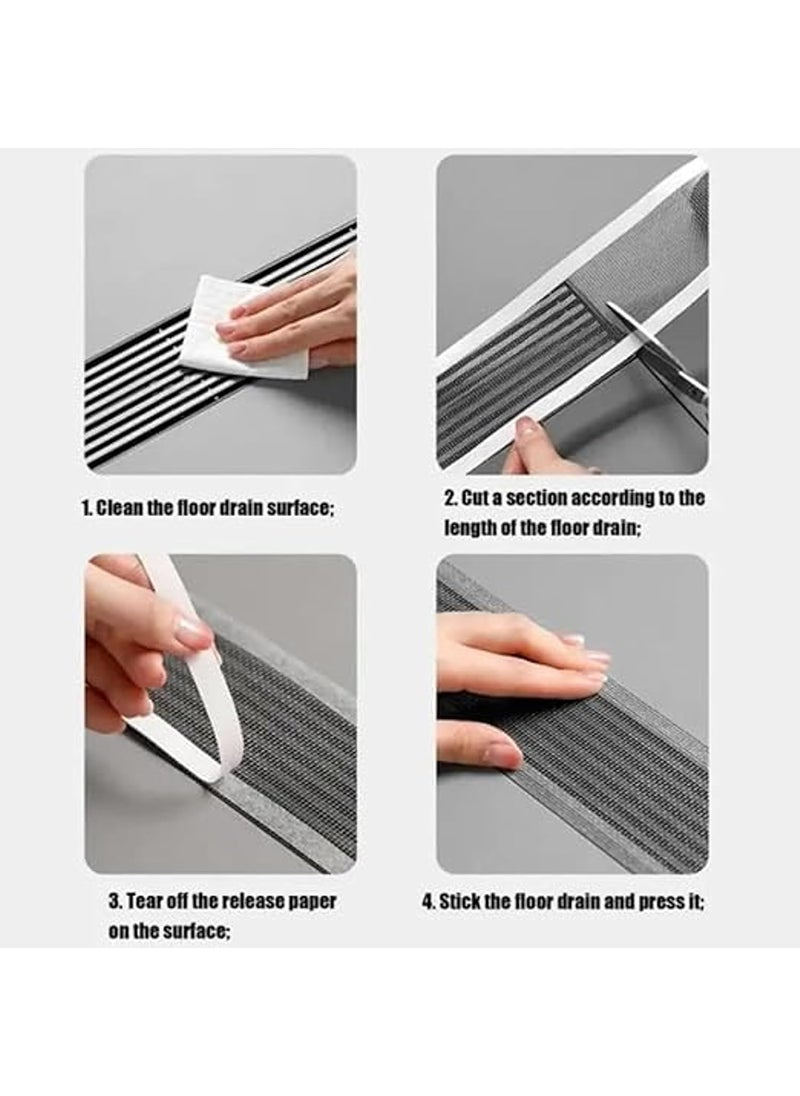 1. Clean the floor drain surface;

2. Cut a section according to the length of the floor drain;

3. Tear off the release paper on the surface;

4. Stick the floor drain and press it;