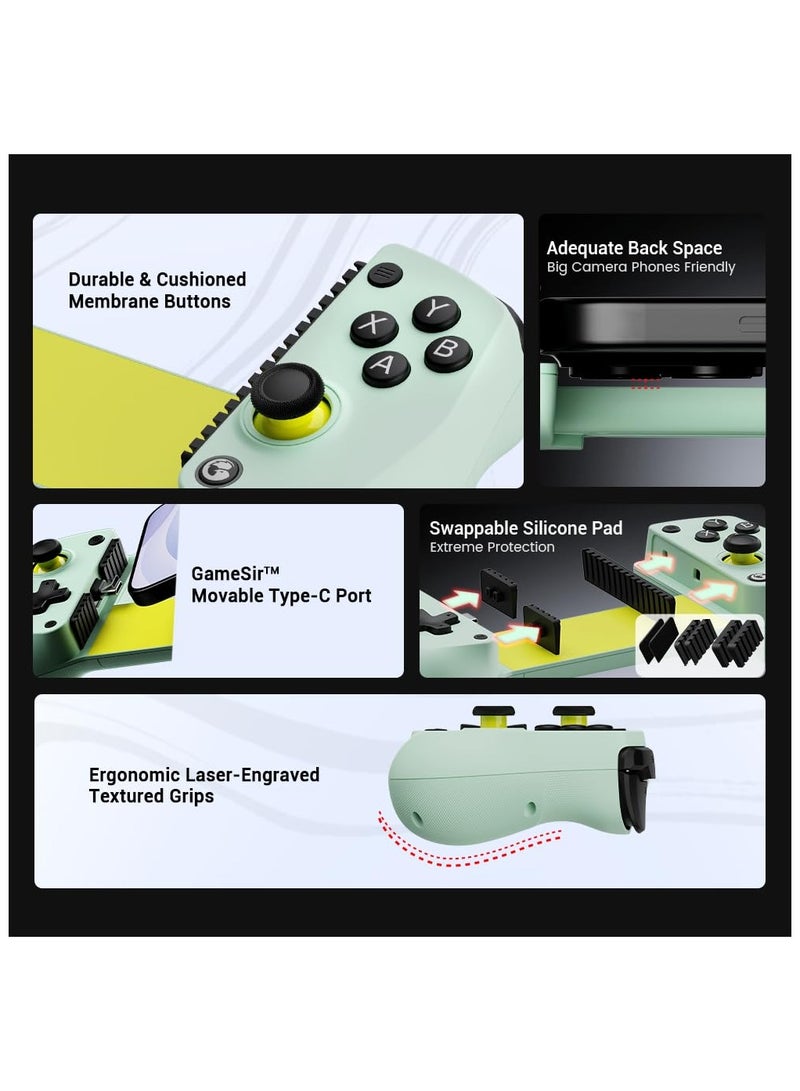 Durable & Cushioned Membrane Buttons

X
Y
A
B

Adequate Back Space
Big Camera Phones Friendly

GameSir™
Movable Type-C Port

Swappable Silicone Pad
Extreme Protection

Ergonomic Laser-Engraved Textured Grips