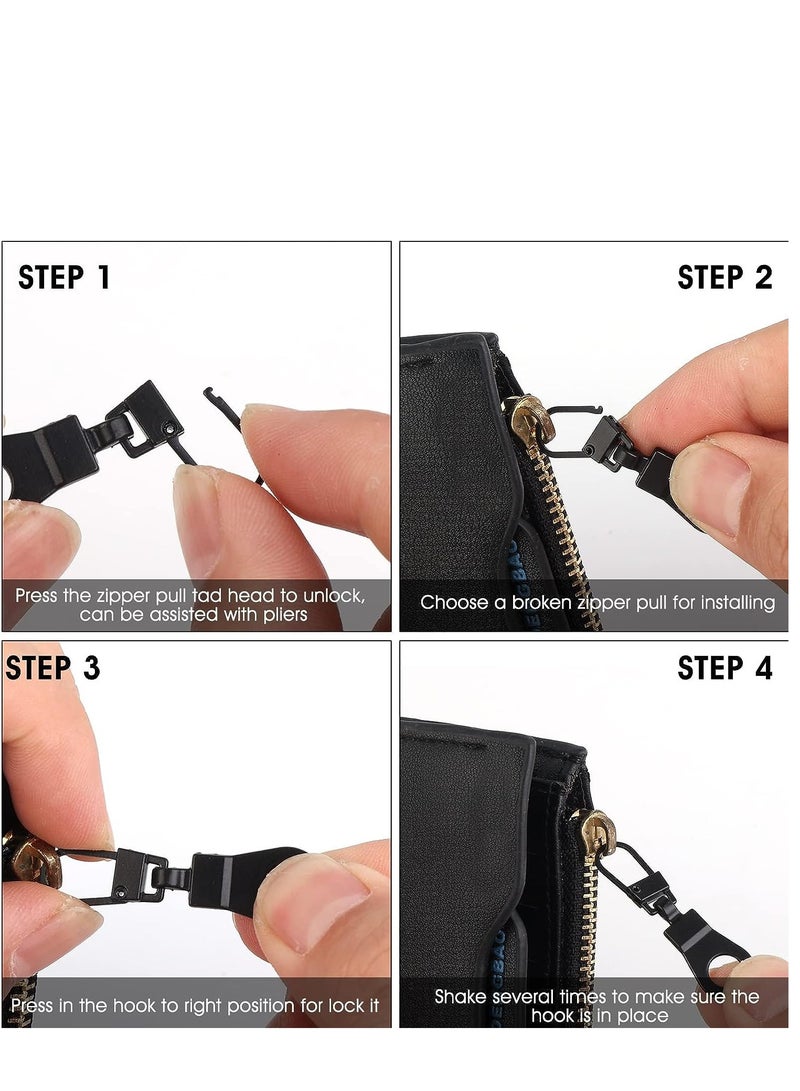 STEP 1

Press the zipper pull tad head to unlock, can be assisted with pliers

STEP 2

Choose a broken zipper pull for installing

STEP 3

Press in the hook to right position for lock it

STEP 4

Shake several times to make sure the hook is in place