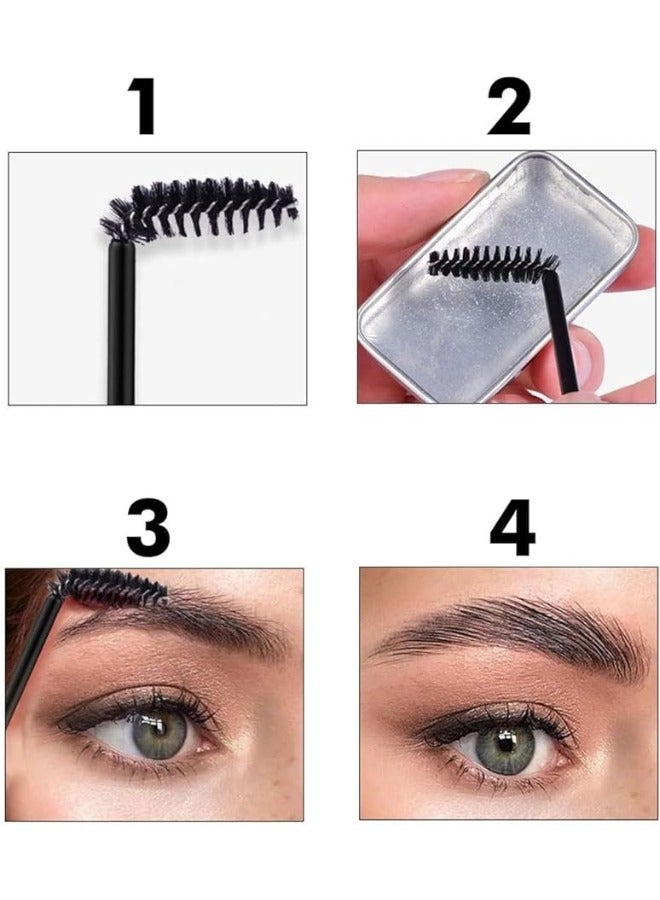 1

2

3

4