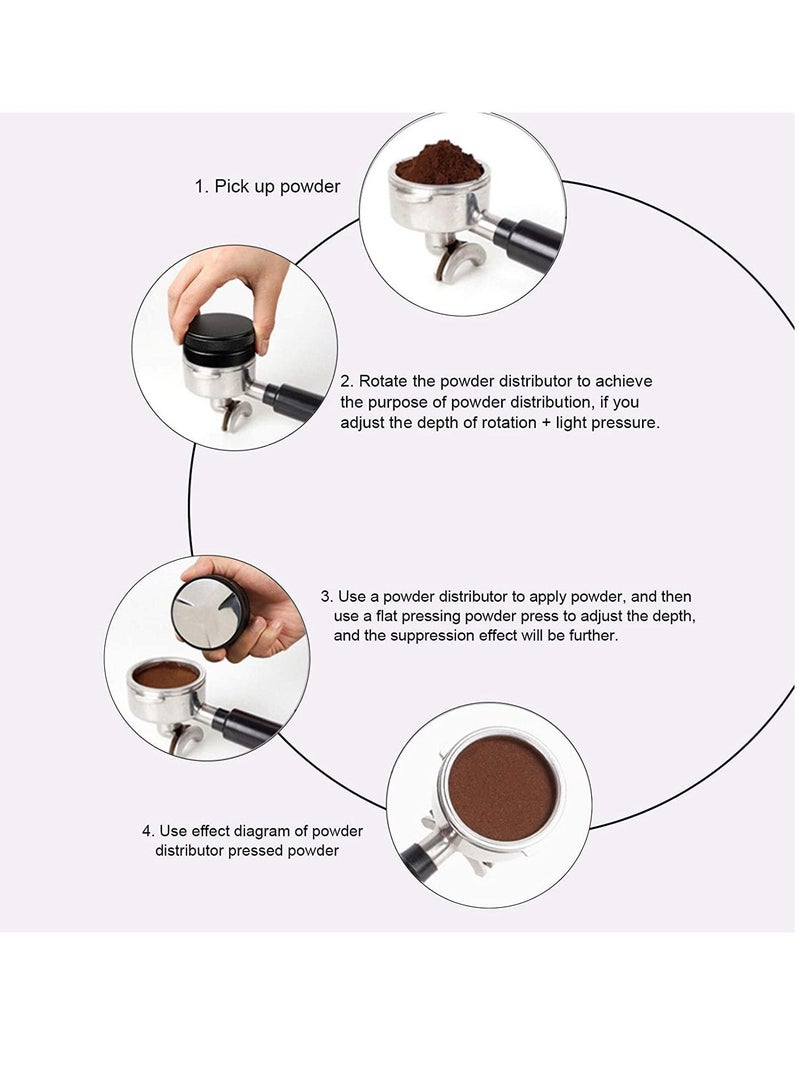 1. Pick up powder

2. Rotate the powder distributor to achieve the purpose of powder distribution, if you adjust the depth of rotation + light pressure.

3. Use a powder distributor to apply powder, and then use a flat pressing powder press to adjust the depth, and the suppression effect will be further.

4. Use effect diagram of powder distributor pressed powder