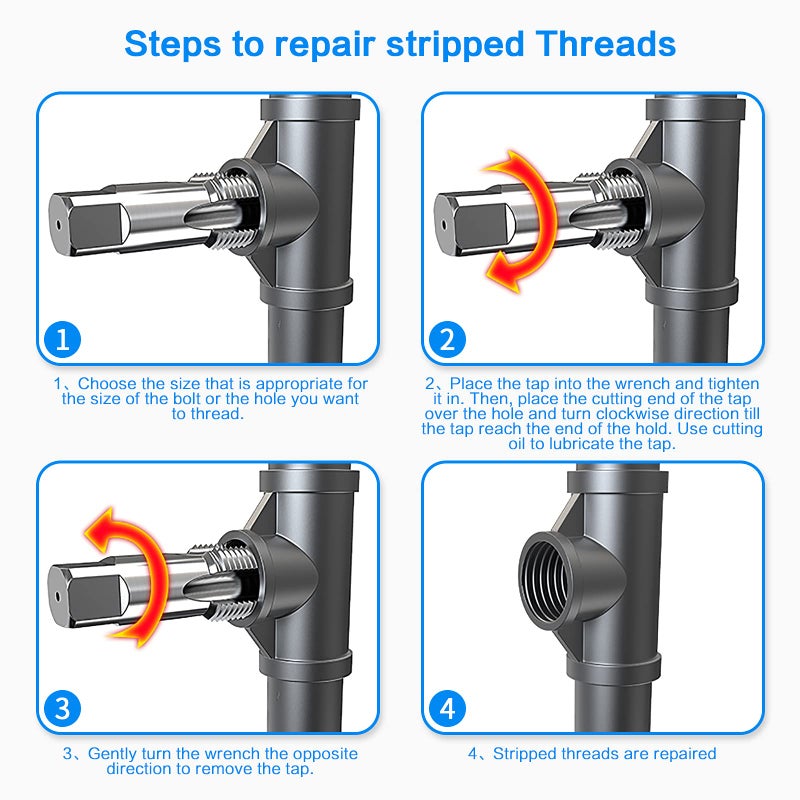 Steps to repair stripped Threads

1

1、Choose the size that is appropriate for the size of the bolt or the hole you want to thread.

2

2、Place the tap into the wrench and tighten it in. Then, place the cutting end of the tap over the hole and turn clockwise direction till the tap reach the end of the hold. Use cutting oil to lubricate the tap.

3

3、Gently turn the wrench the opposite direction to remove the tap.

4

4、Stripped threads are repaired