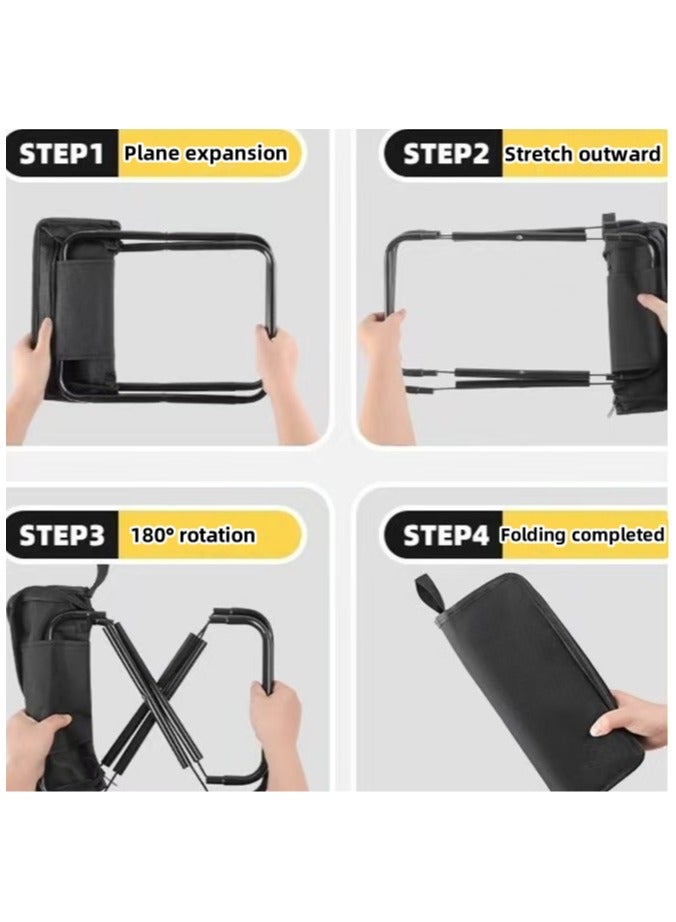 STEP1 Plane expansion

STEP2 Stretch outward

STEP3 180° rotation

STEP4 Folding completed