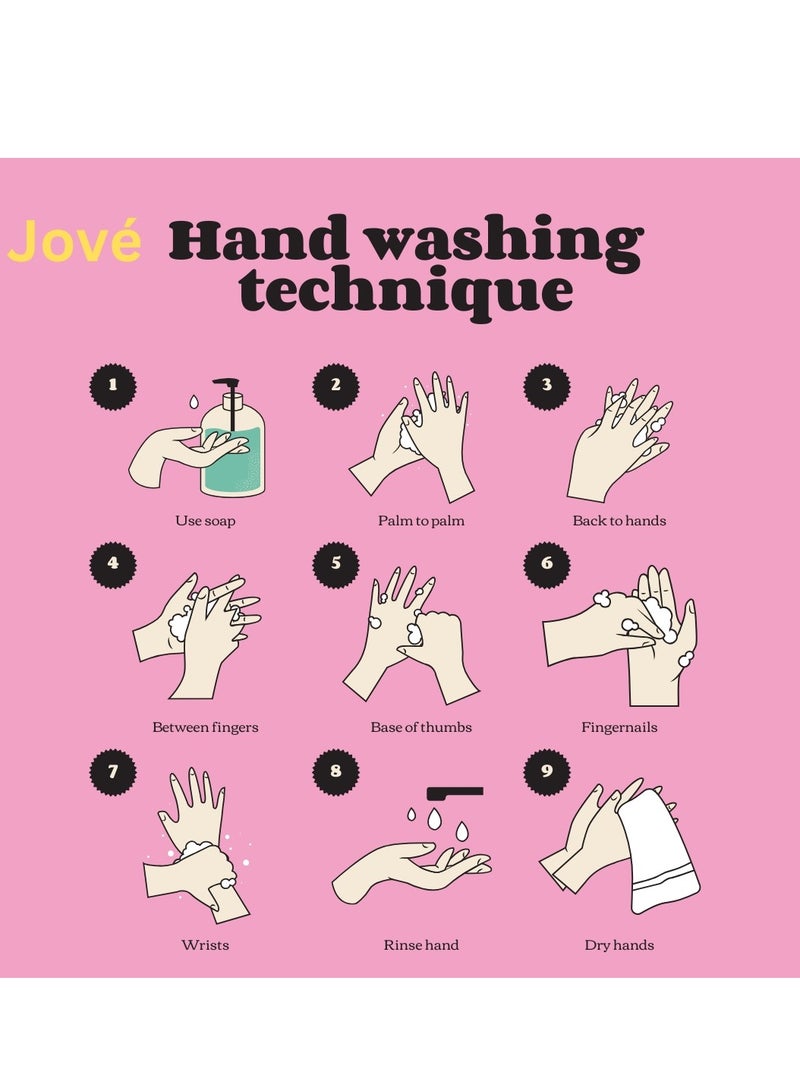 Jové Hand washing technique

1
Use soap

2
Palm to palm

3
Back to hands

4
Between fingers

5
Base of thumbs

6
Fingernails

7
Wrists

8
Rinse hand

9
Dry hands