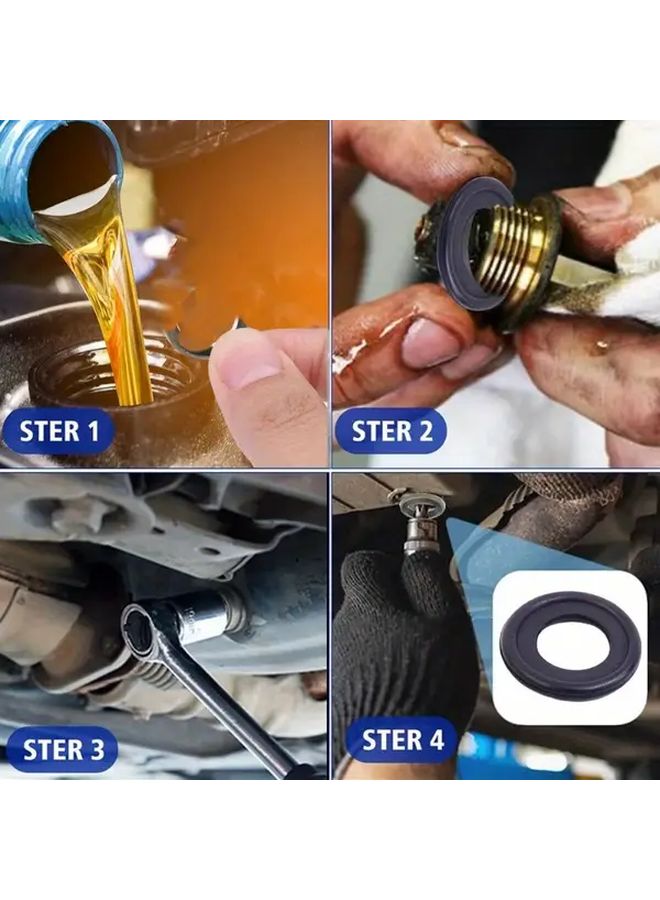 STER 1

STER 2

STER 3

STER 4