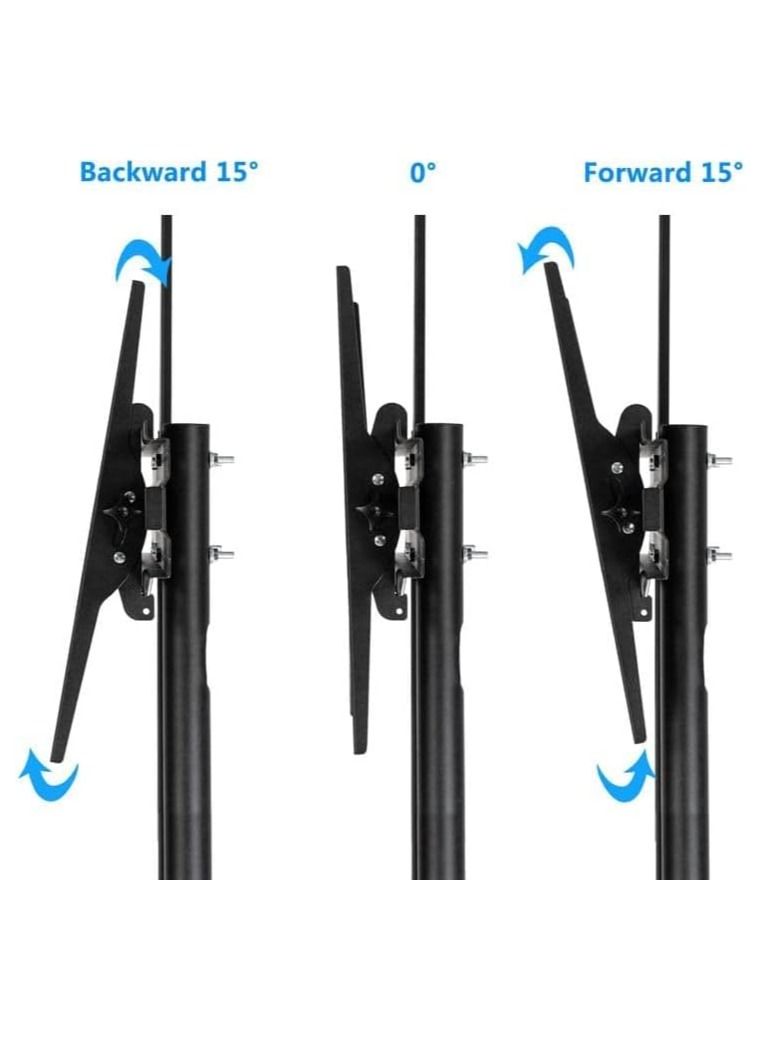 Backward 15°

0°

Forward 15°