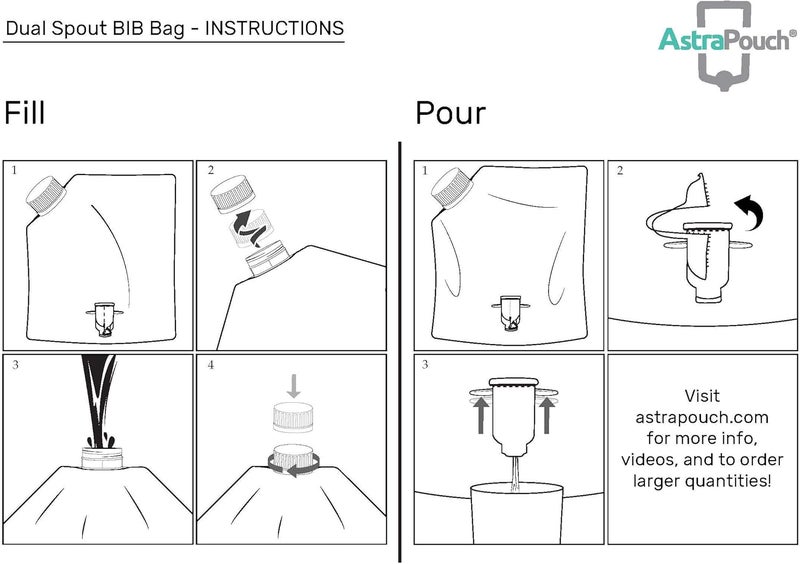 Dual Spout BIB Bag - INSTRUCTIONS

AstraPouch®

Fill

1

2

3

4

Pour

1

2

3

Visit astrapouch.com for more info, videos, and to order larger quantities!