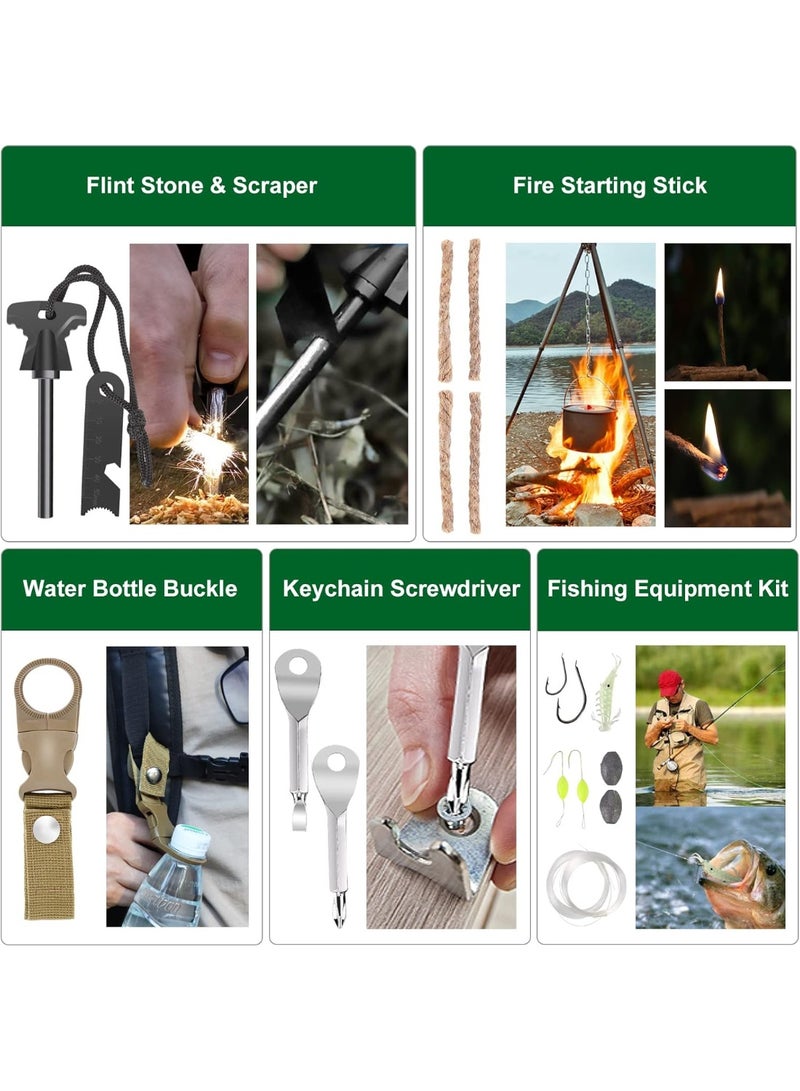 Flint Stone & Scraper

Fire Starting Stick

Water Bottle Buckle

Keychain Screwdriver

Fishing Equipment Kit