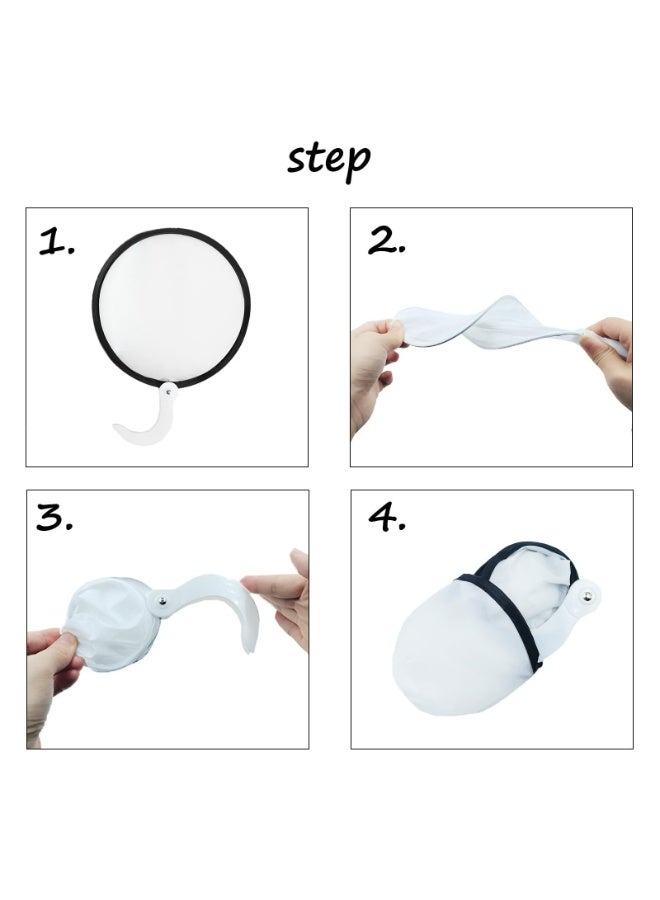 step

1.

2.

3.

4.