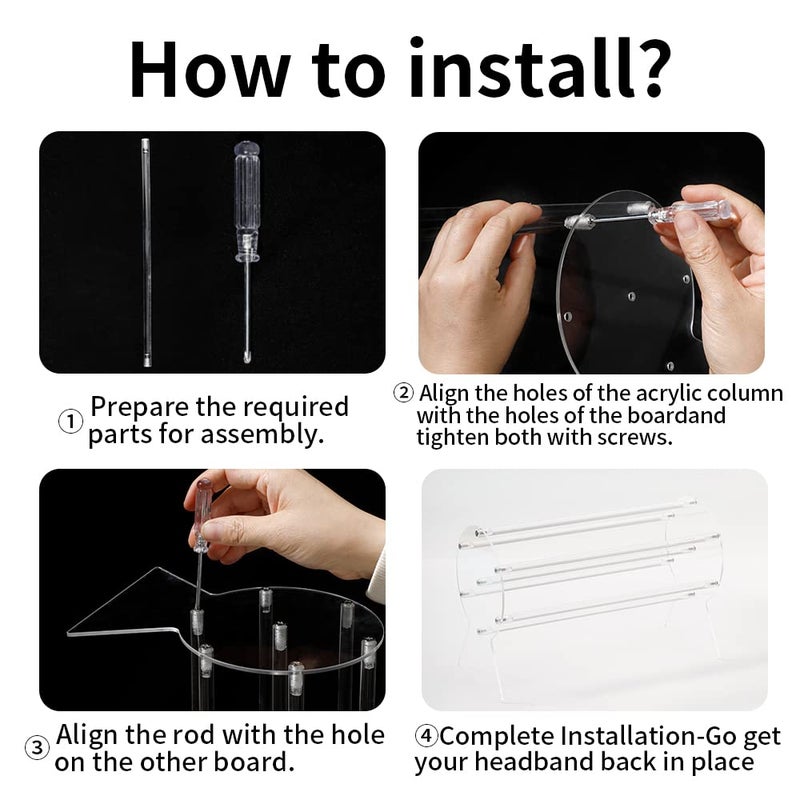 How to install?

① Prepare the required parts for assembly.

② Align the holes of the acrylic column with the holes of the boardand tighten both with screws.

③ Align the rod with the hole on the other board.

④Complete Installation-Go get your headband back in place