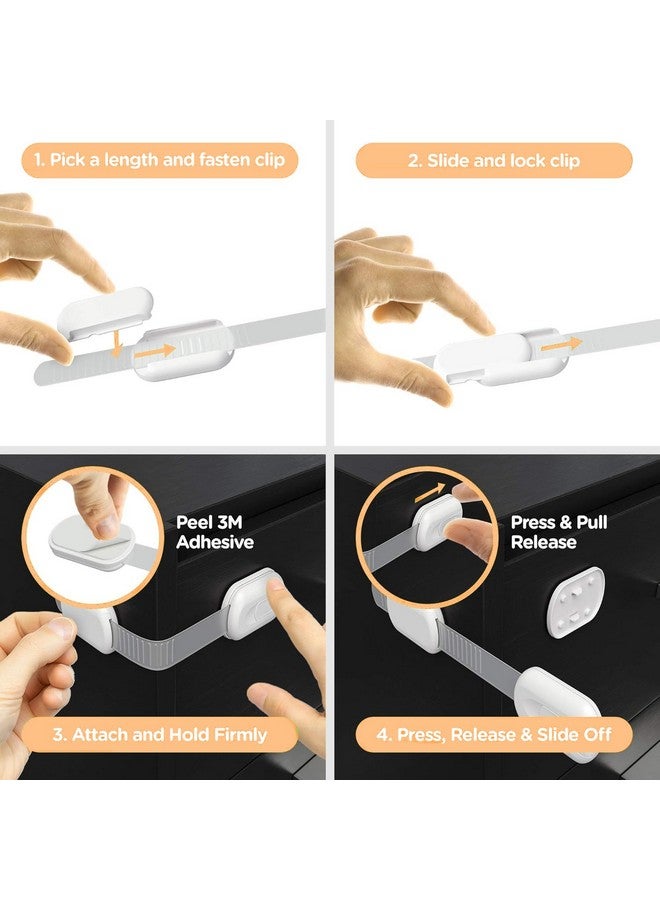 1. Pick a length and fasten clip

2. Slide and lock clip

Peel 3M Adhesive

3. Attach and Hold Firmly

Press & Pull Release

4. Press, Release & Slide Off