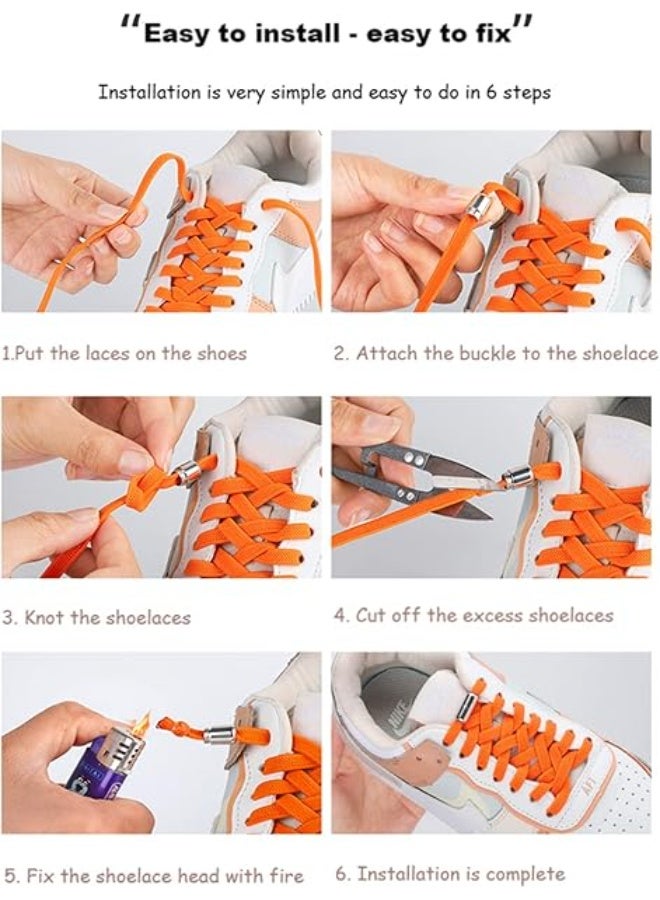 "Easy to install - easy to fix"

Installation is very simple and easy to do in 6 steps

1.Put the laces on the shoes

2. Attach the buckle to the shoelace

3. Knot the shoelaces

4. Cut off the excess shoelaces

5. Fix the shoelace head with fire

6. Installation is complete