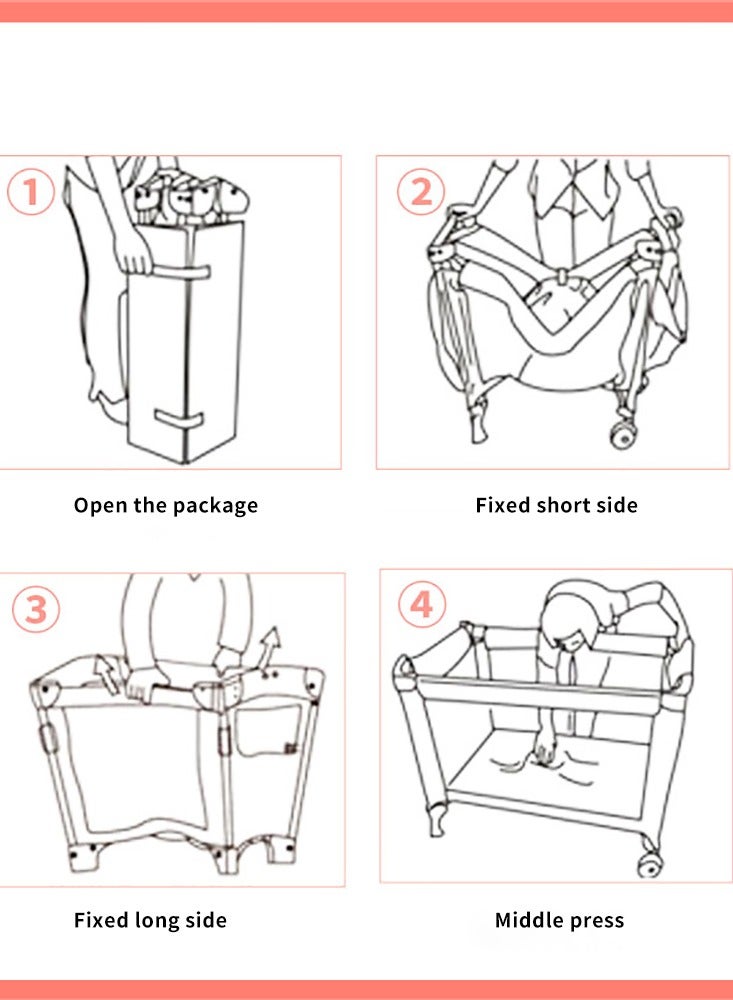 1

Open the package

2

Fixed short side

3

Fixed long side

4

Middle press