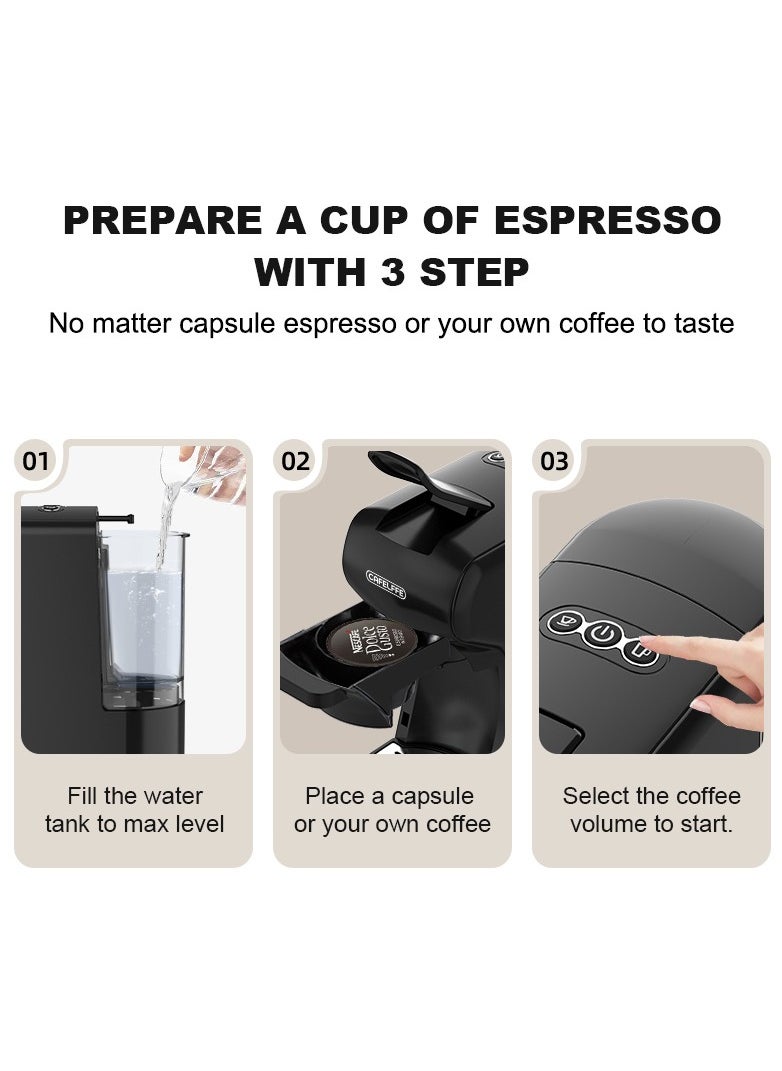 PREPARE A CUP OF ESPRESSO WITH 3 STEP

No matter capsule espresso or your own coffee to taste

01

Fill the water tank to max level

02

CAFELFFE

NESCAFÉ Dolce Gusto

Place a capsule or your own coffee

03

Select the coffee volume to start.