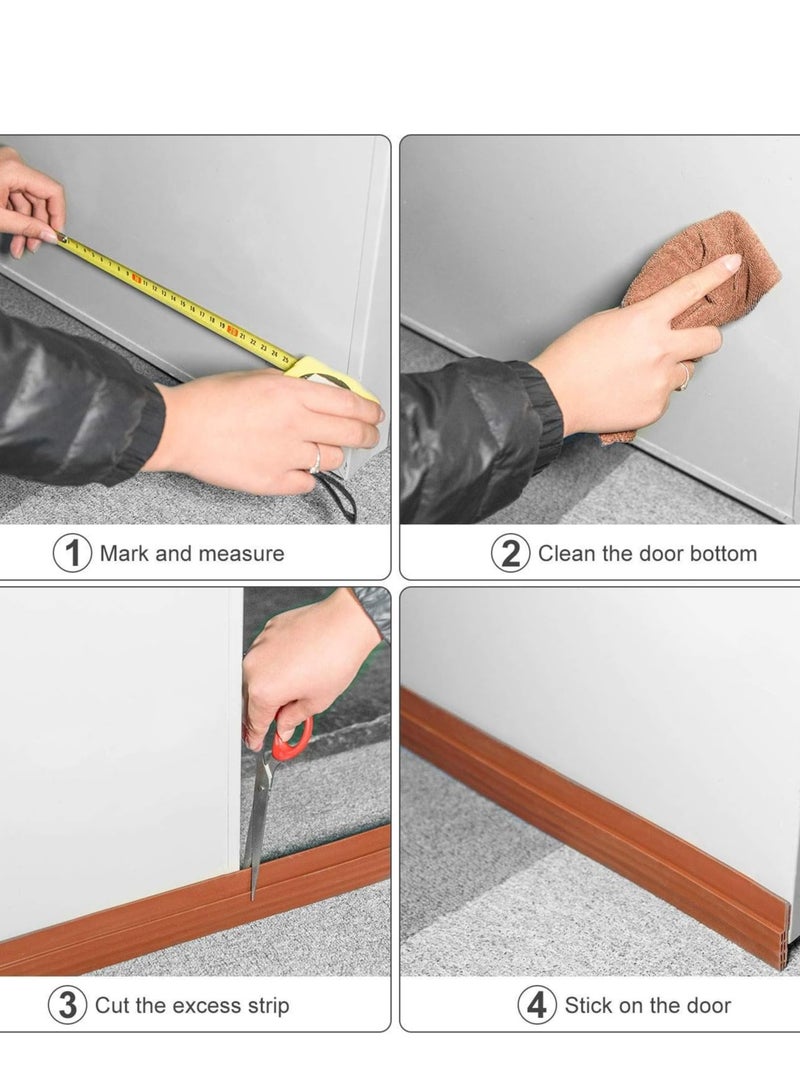 1 Mark and measure

2 Clean the door bottom

3 Cut the excess strip

4 Stick on the door