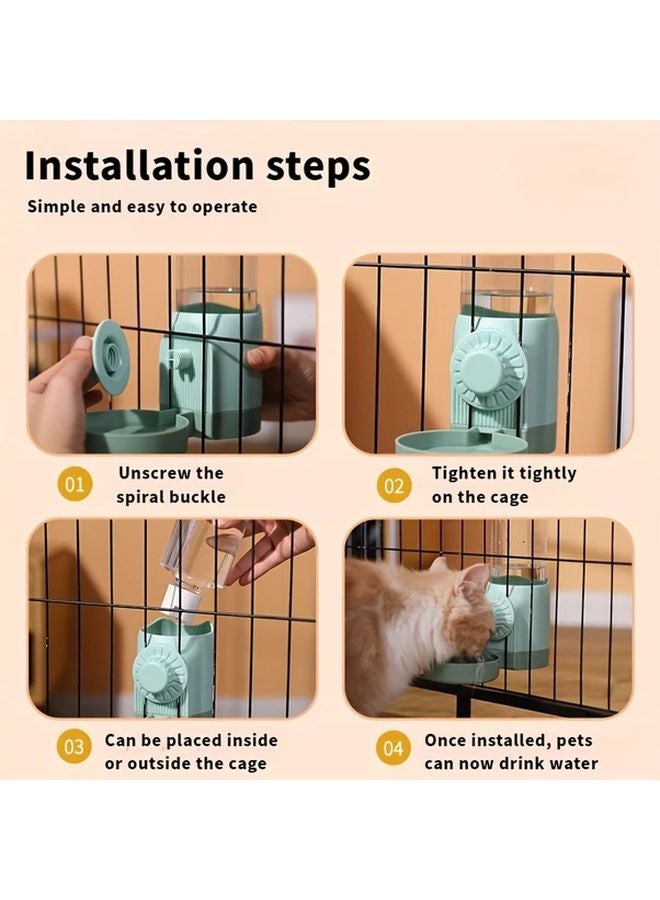 Installation steps

Simple and easy to operate

01 Unscrew the spiral buckle

02 Tighten it tightly on the cage

03 Can be placed inside or outside the cage

04 Once installed, pets can now drink water