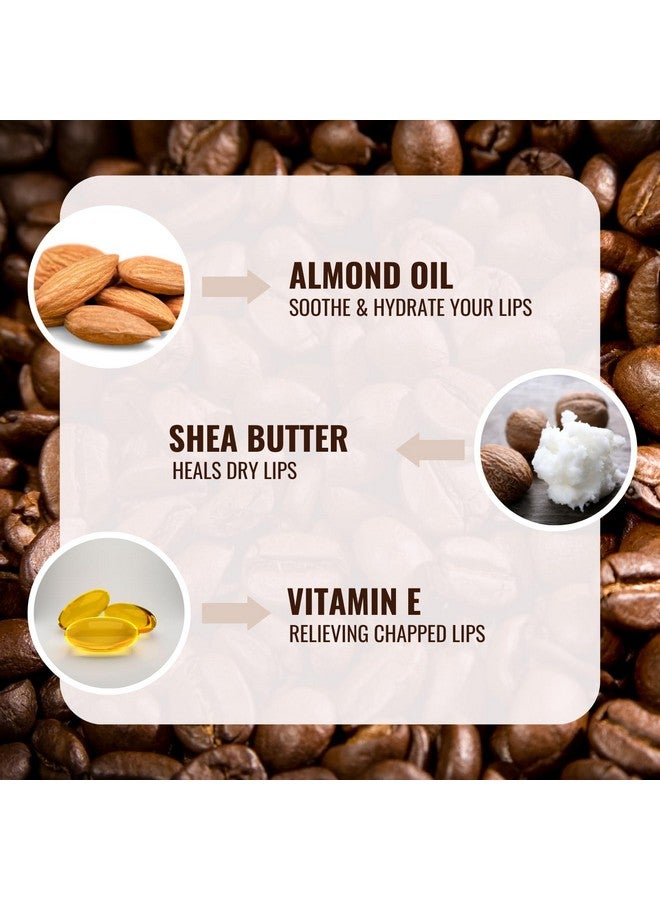 ALMOND OIL
SOOTHE & HYDRATE YOUR LIPS

SHEA BUTTER
HEALS DRY LIPS

VITAMIN E
RELIEVING CHAPPED LIPS